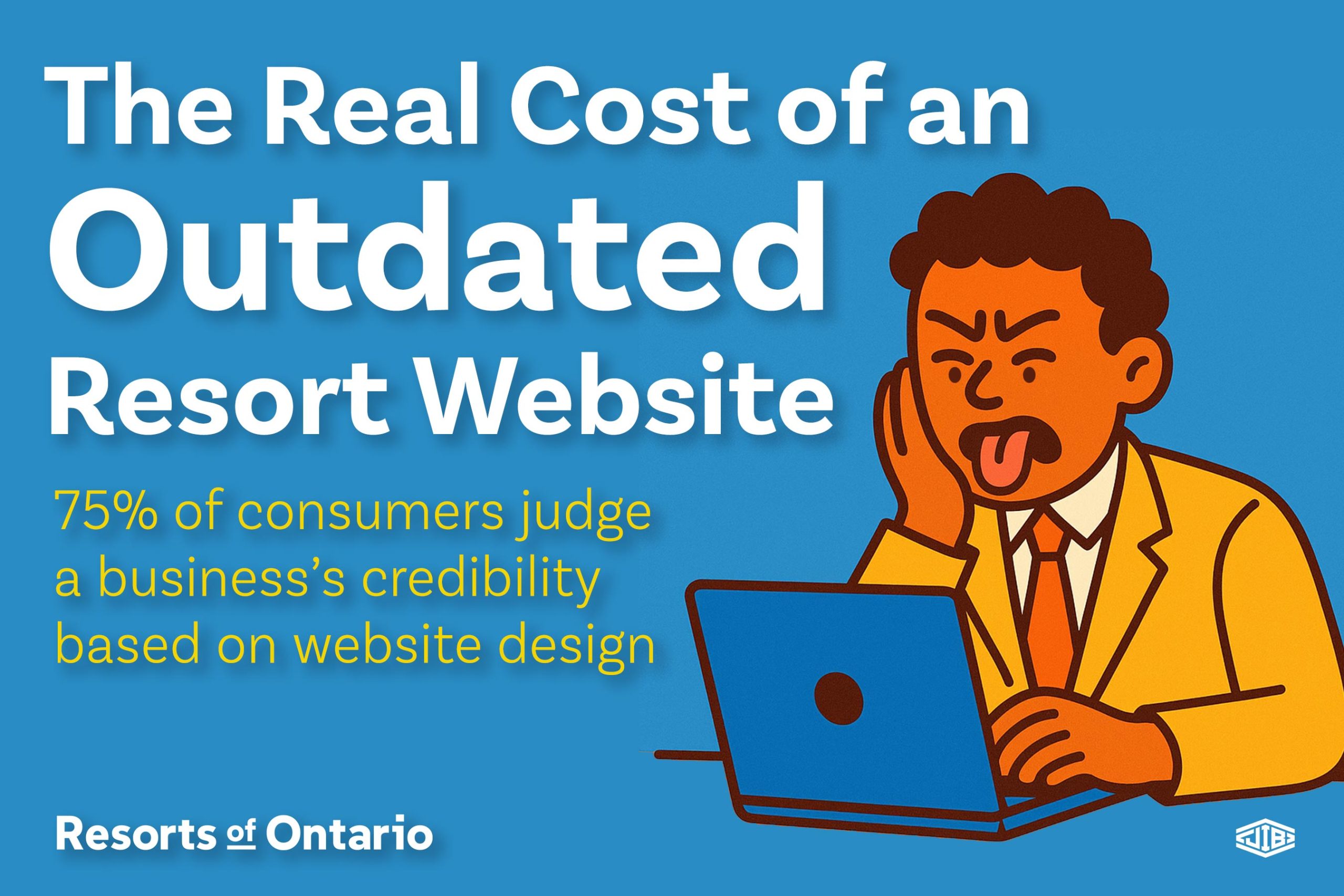 The Real Cost of an Outdated Resort Website

75% of consumers judge a business's credibility based on website design

Resorts of Ontario

JIB