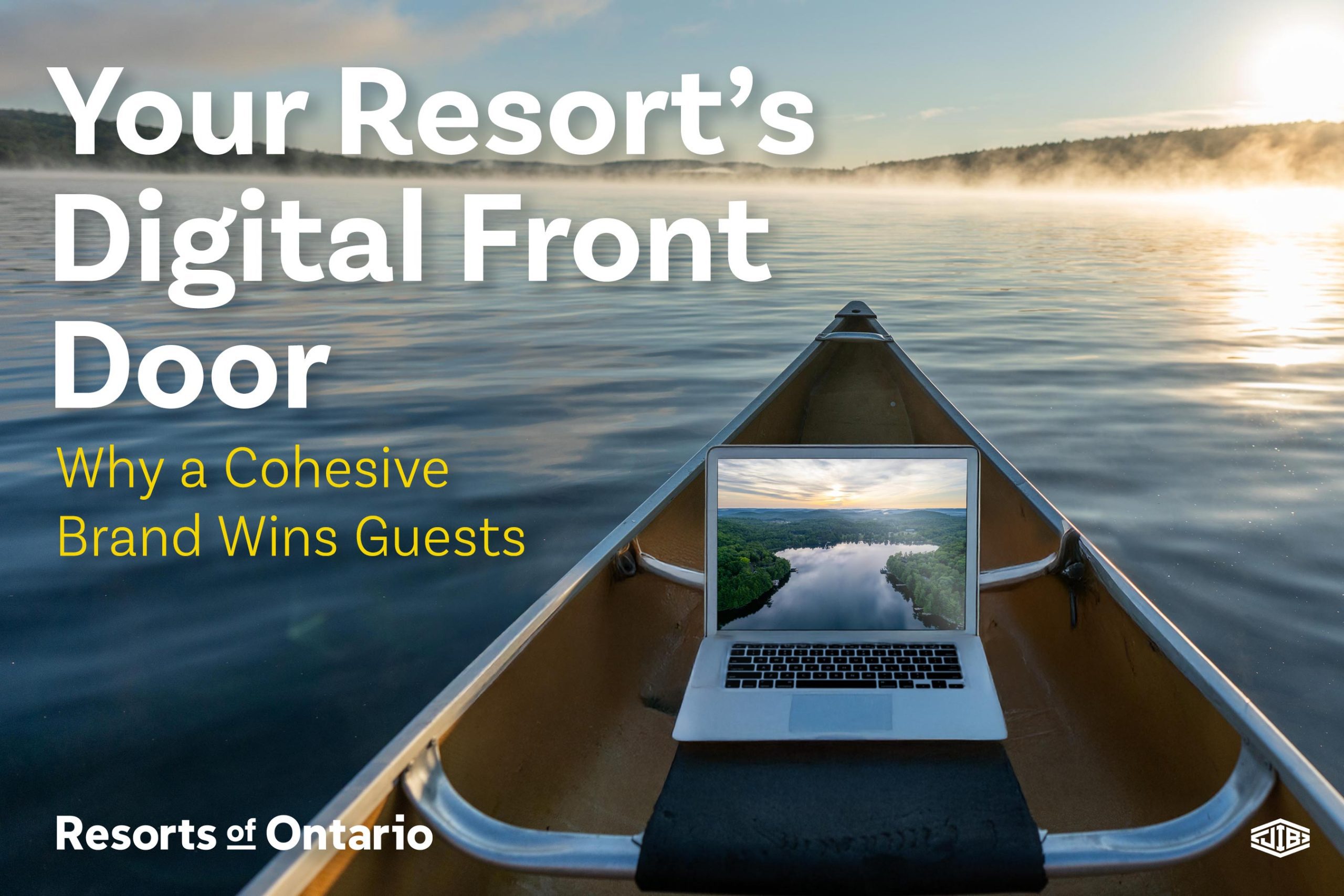 Your Resort's Digital Front Door

Why a Cohesive Brand Wins Guests

Resorts of Ontario

JIB