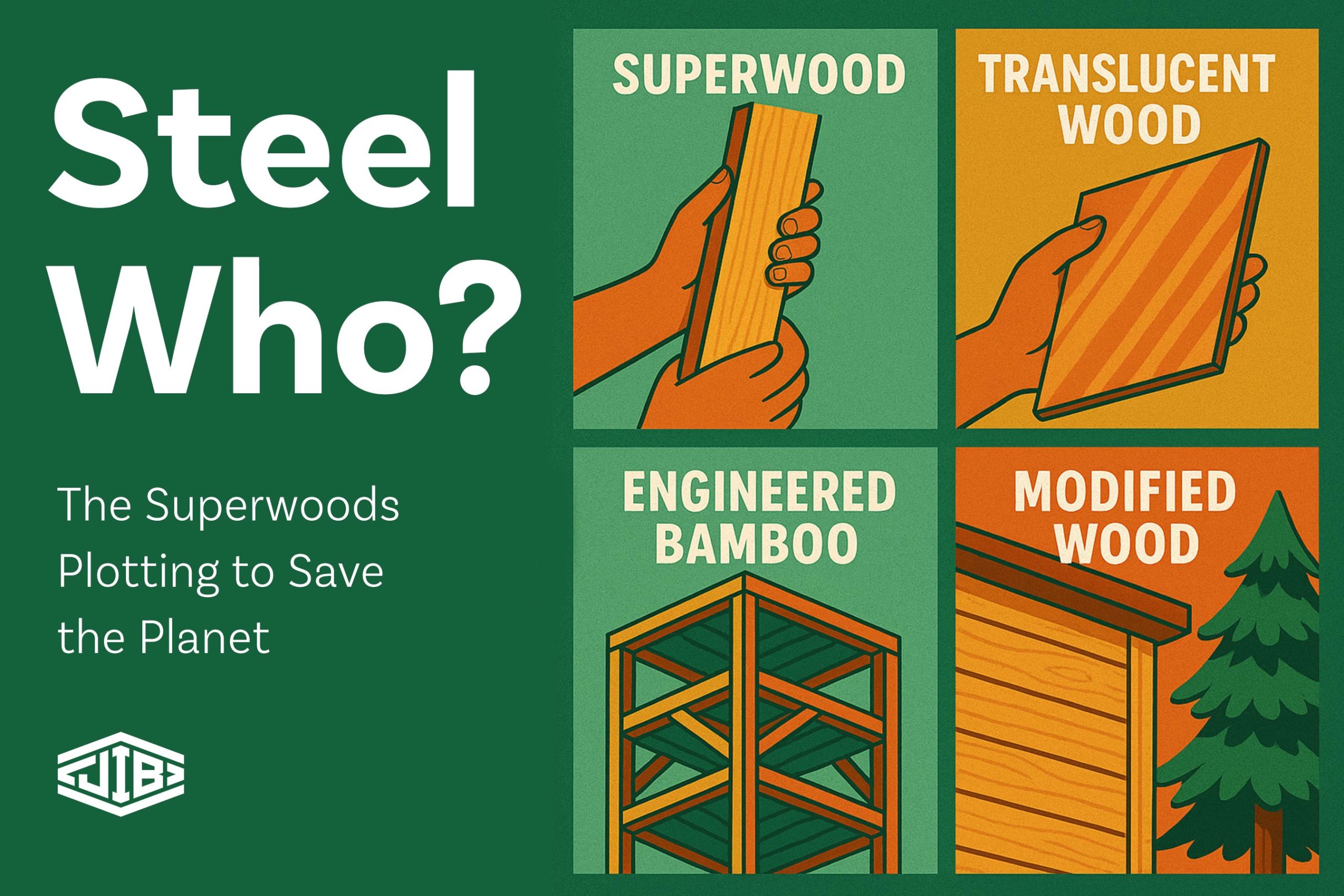 Steel Who?

The Superwoods Plotting to Save the Planet

JIB

SUPERWOOD

TRANSLUCENT WOOD

ENGINEERED BAMBOO

MODIFIED WOOD