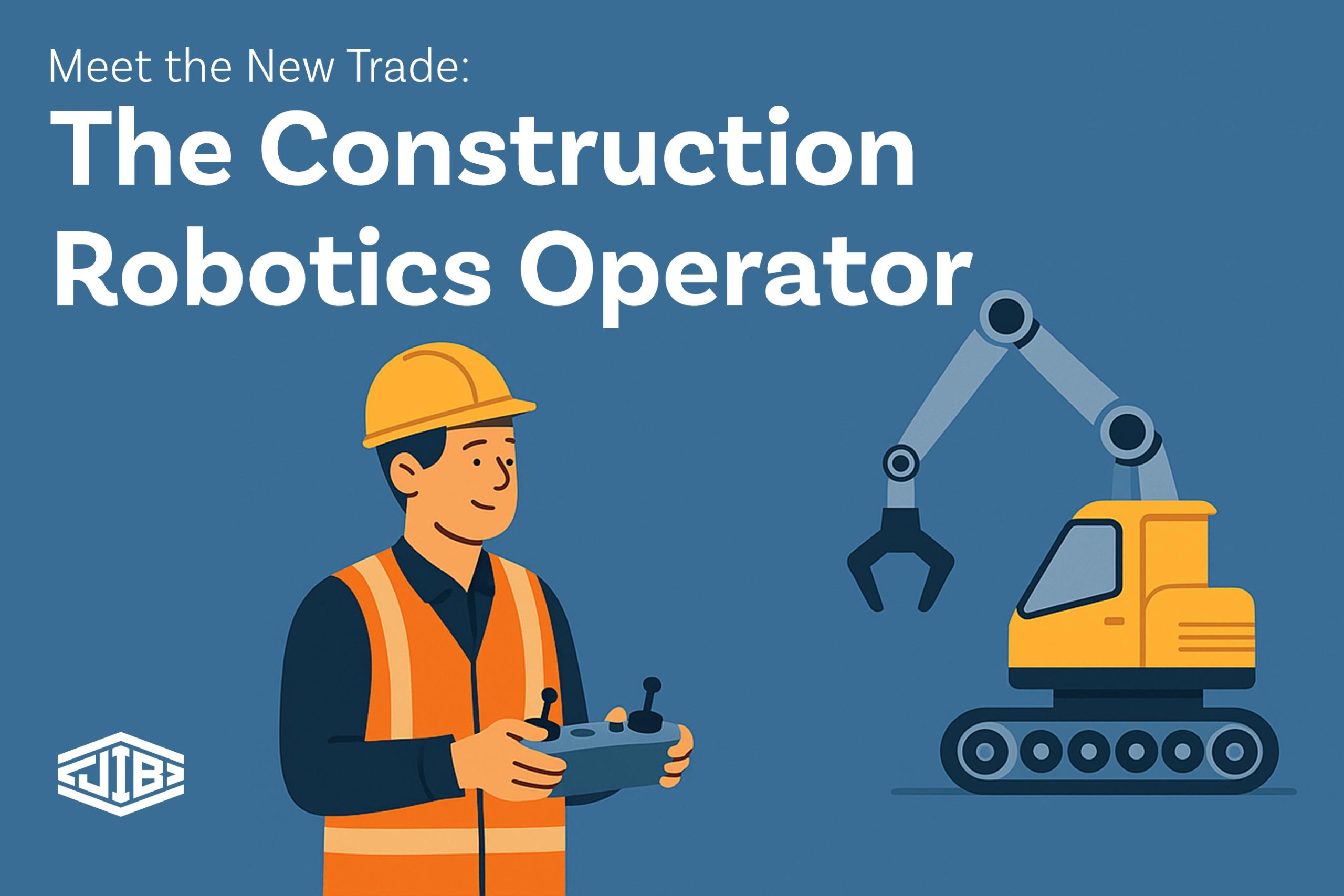 Meet the New Trade:

The Construction Robotics Operator

JIB