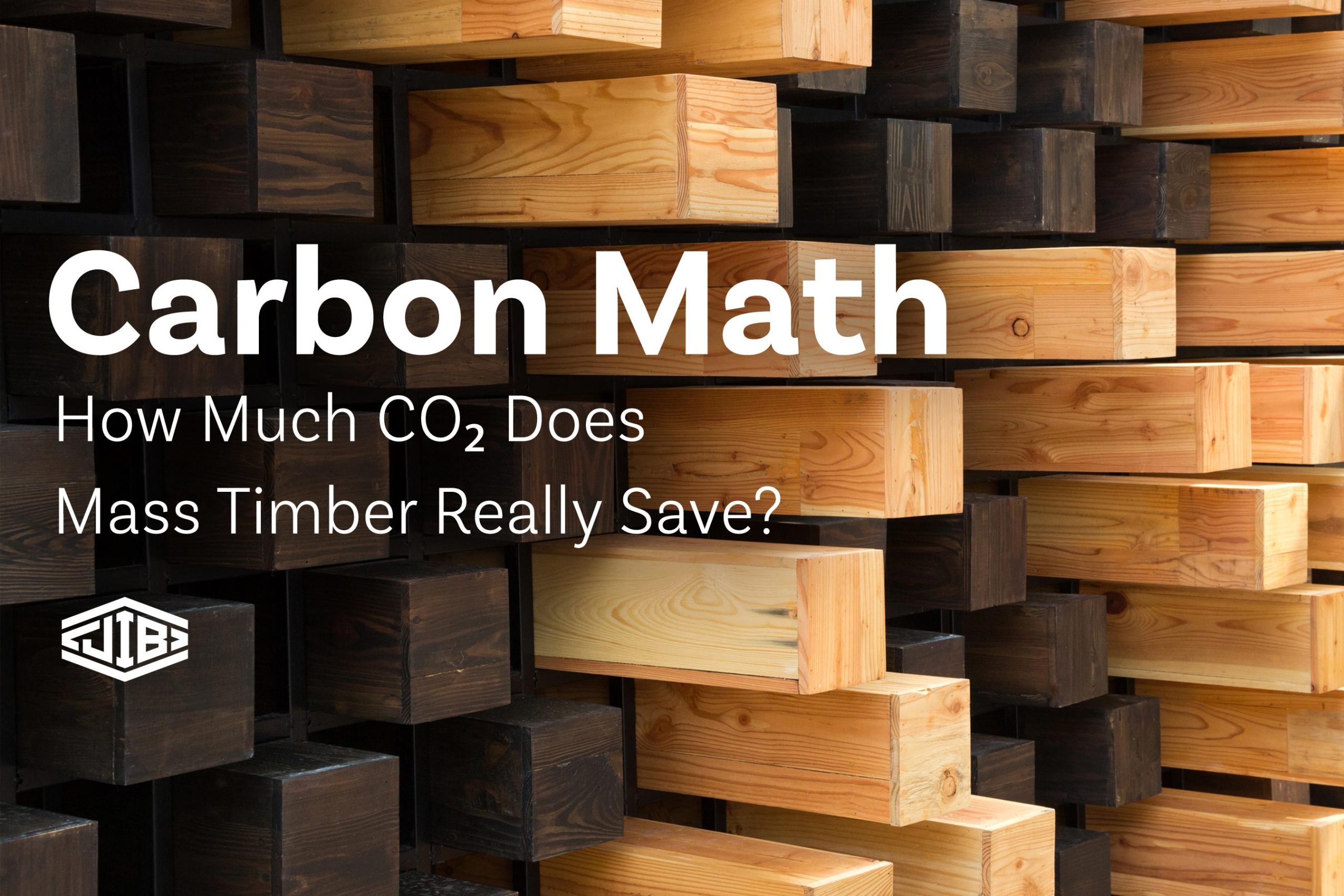 Carbon Math

How Much $CO_2$ Does Mass Timber Really Save?

JIB