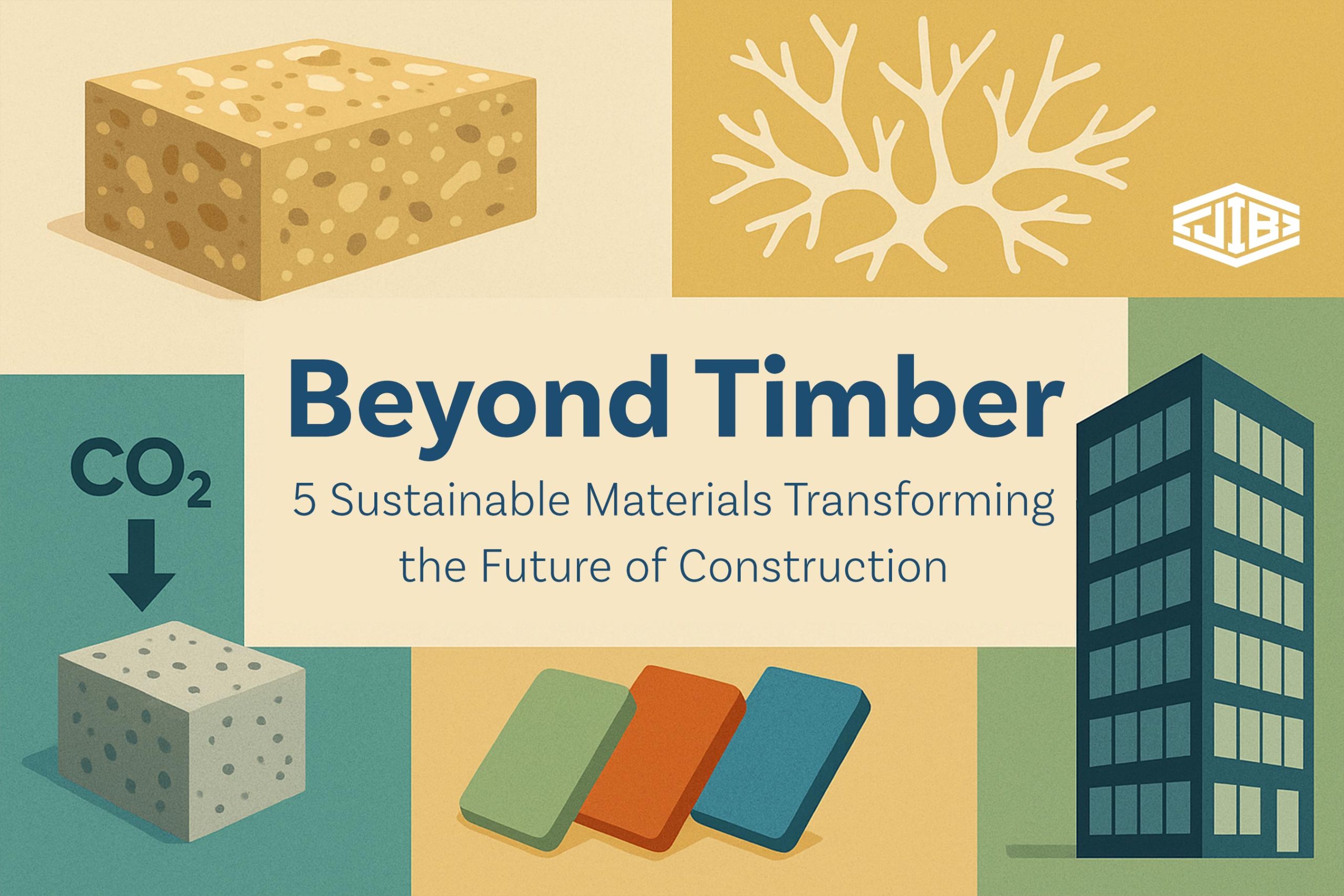 JIB

Beyond Timber

5 Sustainable Materials Transforming the Future of Construction

$CO_2$