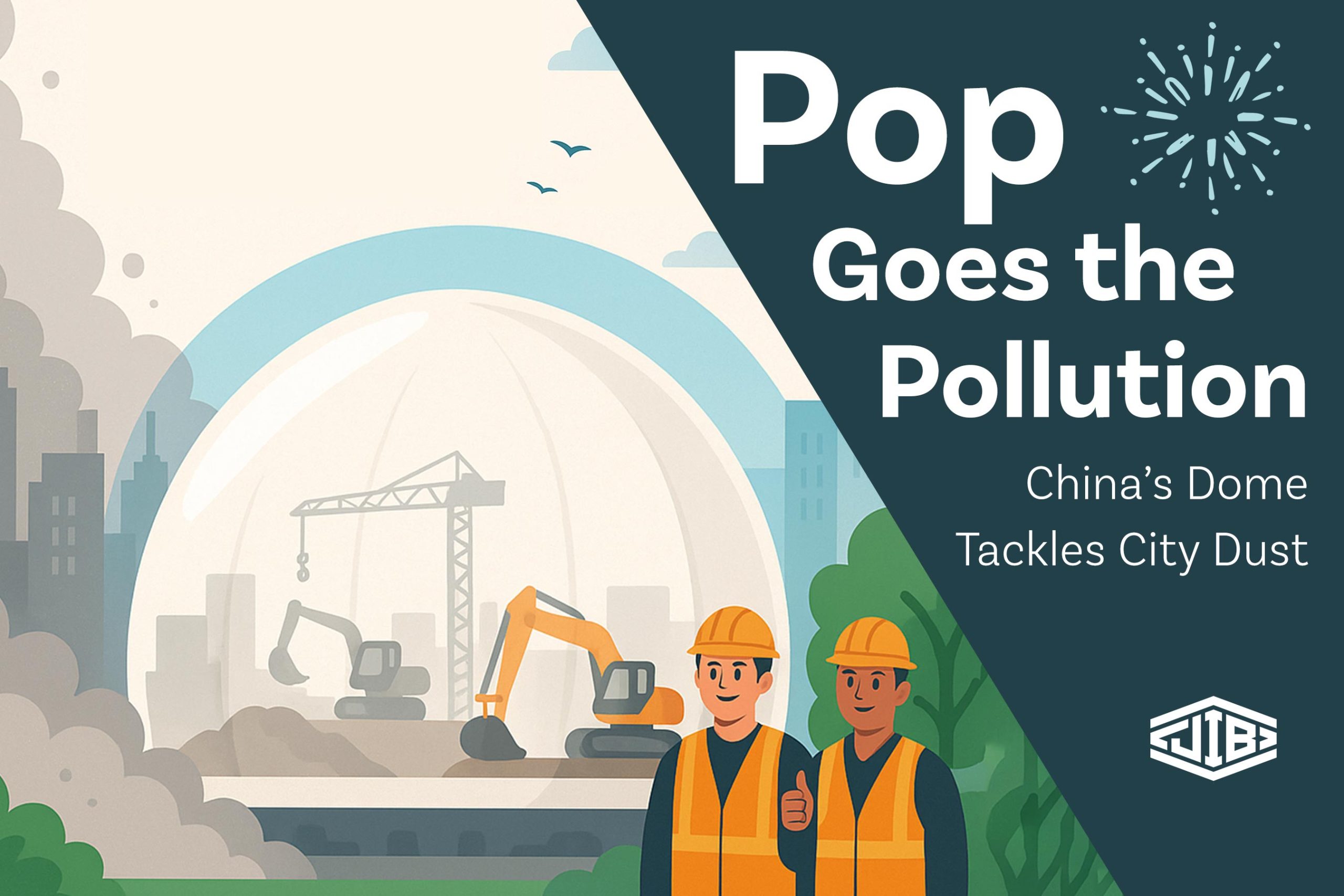 Pop
Goes the
Pollution

China's Dome
Tackles City Dust

JIB