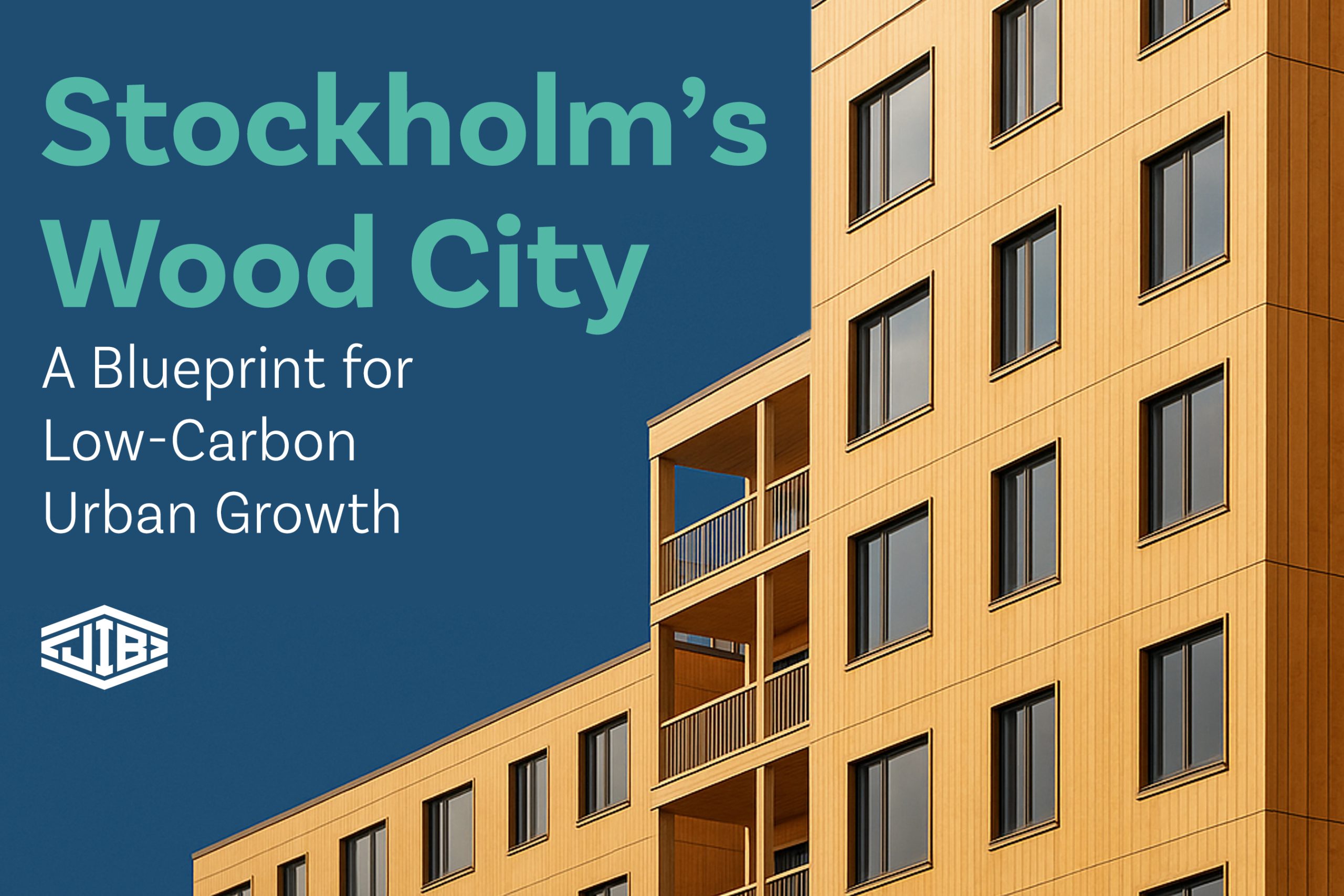 Stockholm's Wood City

A Blueprint for Low-Carbon Urban Growth

JIB