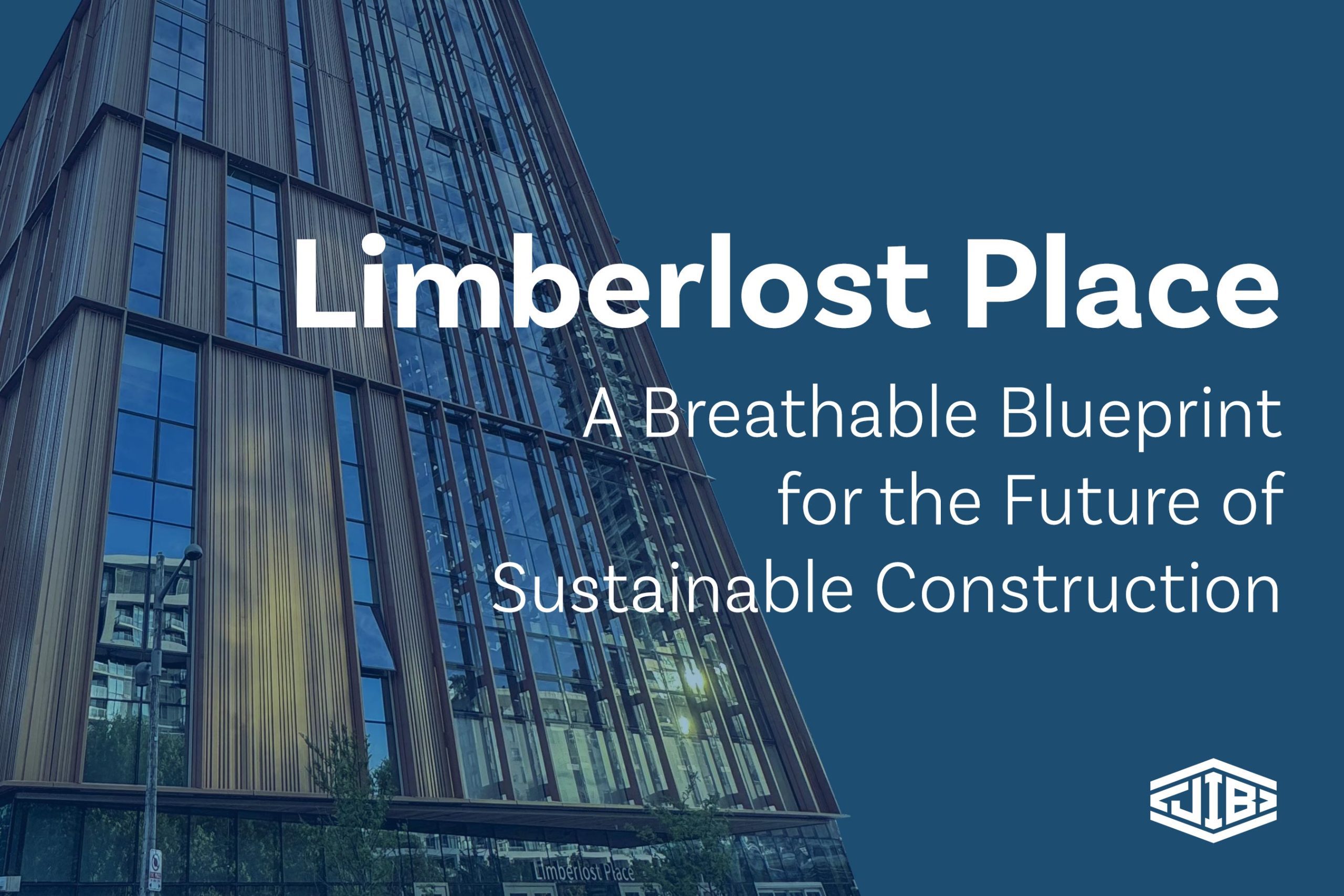 Limberlost Place

A Breathable Blueprint for the Future of Sustainable Construction

JIB

Limberlost Place