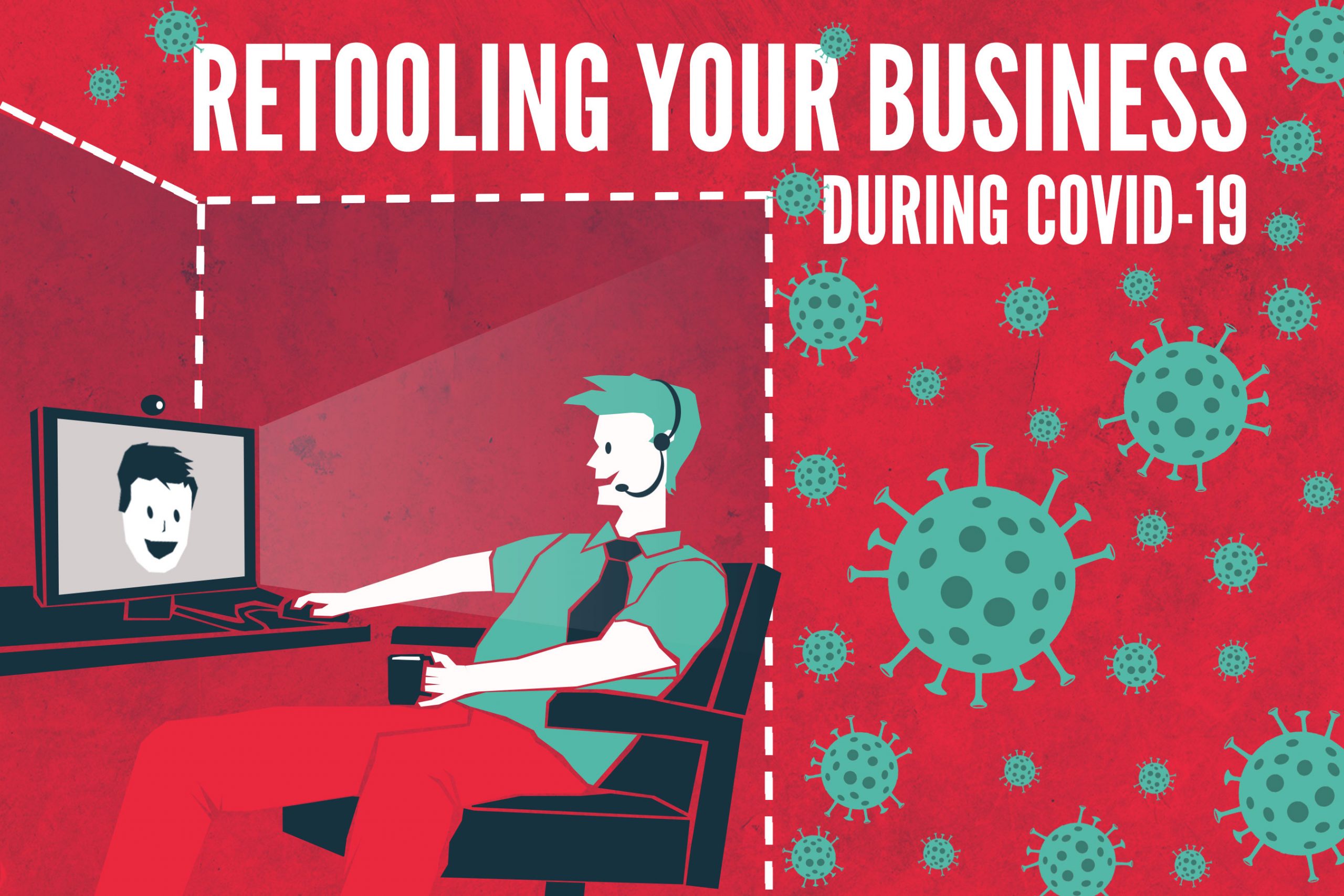 RETOOLING YOUR BUSINESS
DURING COVID-19