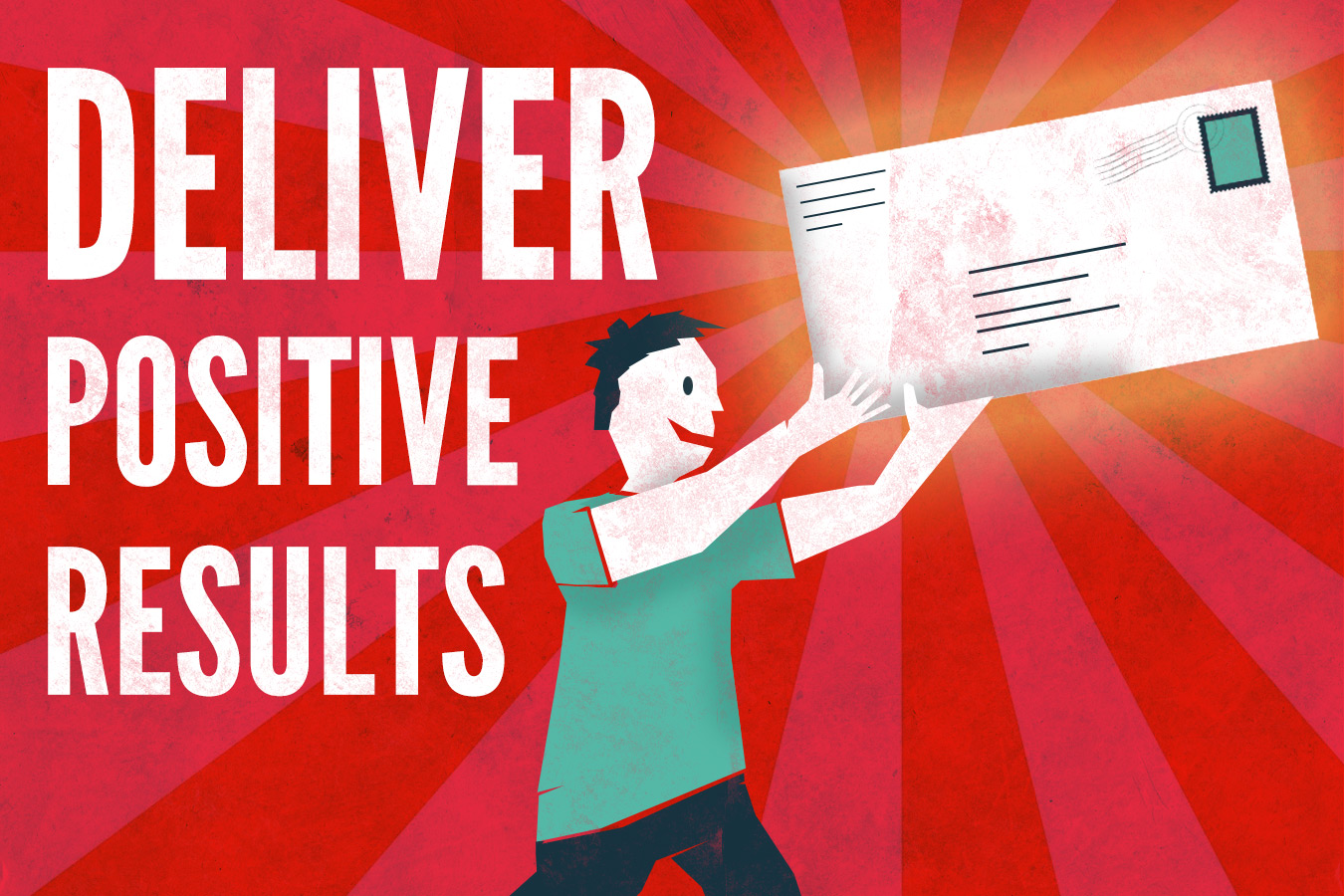 DELIVER
POSITIVE
RESULTS