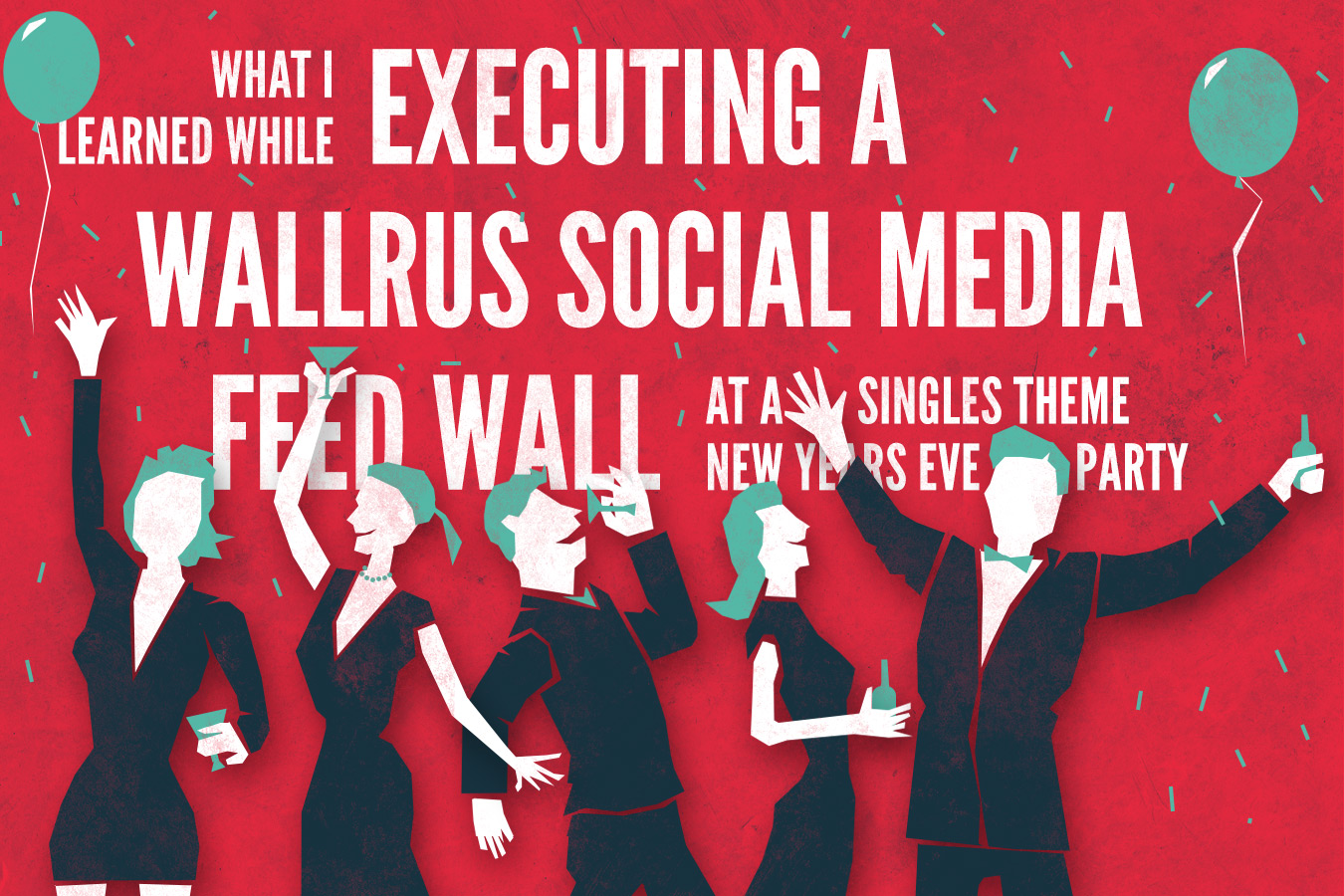 WHAT I LEARNED WHILE EXECUTING A WALLRUS SOCIAL MEDIA FEED WALL AT A SINGLES THEME NEW YEARS EVE PARTY