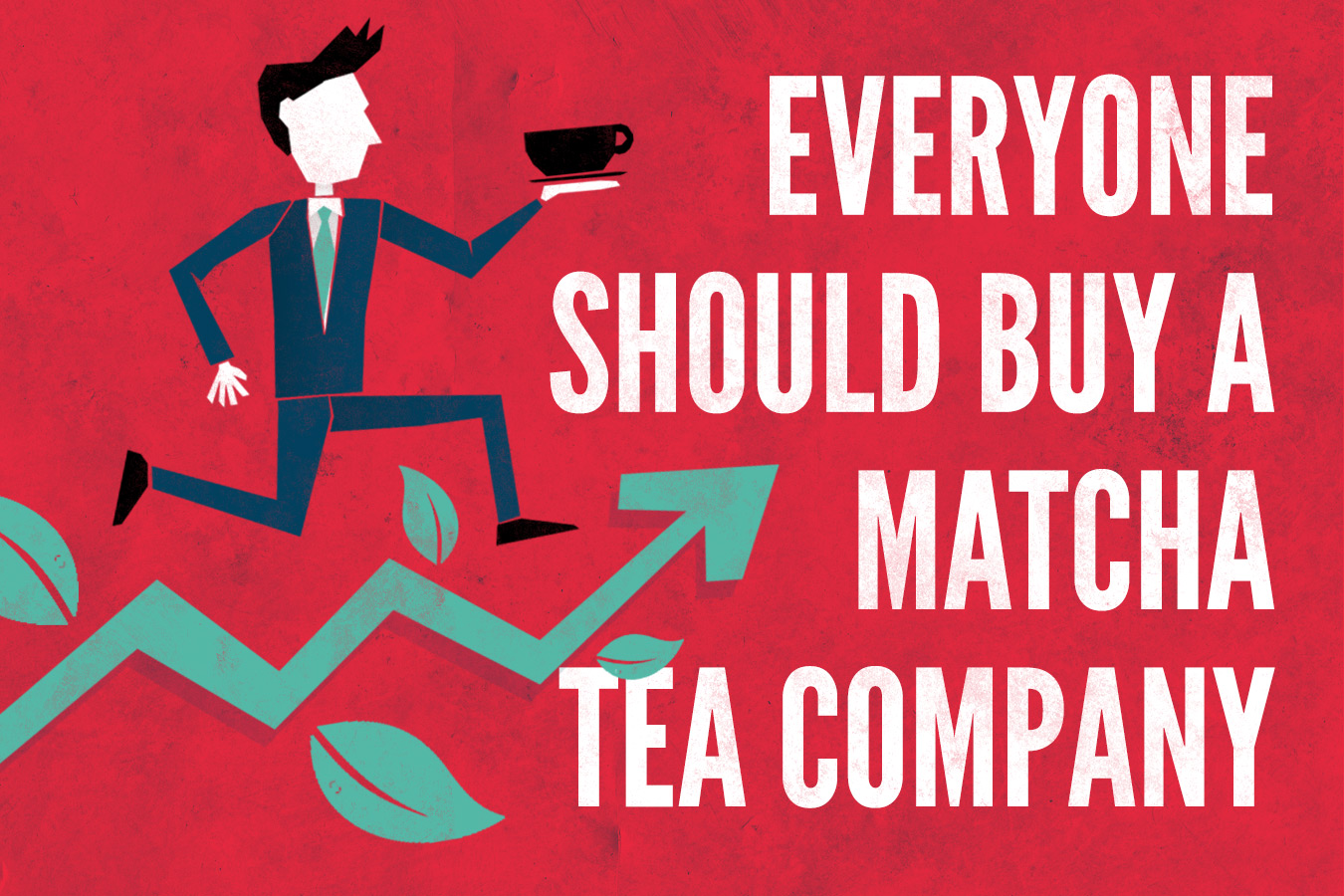 EVERYONE SHOULD BUY A MATCHA TEA COMPANY