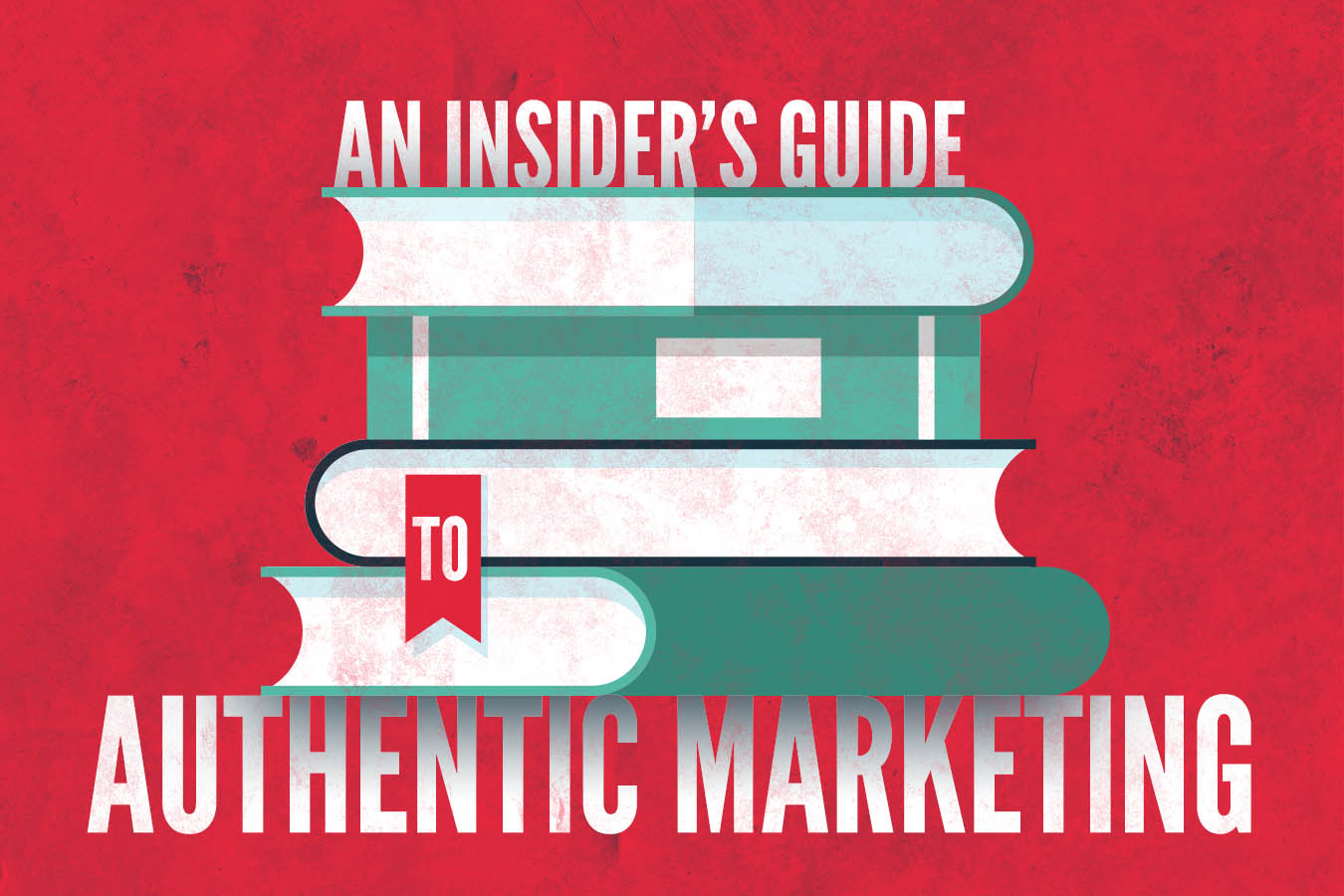 AN INSIDER'S GUIDE

TO

AUTHENTIC MARKETING