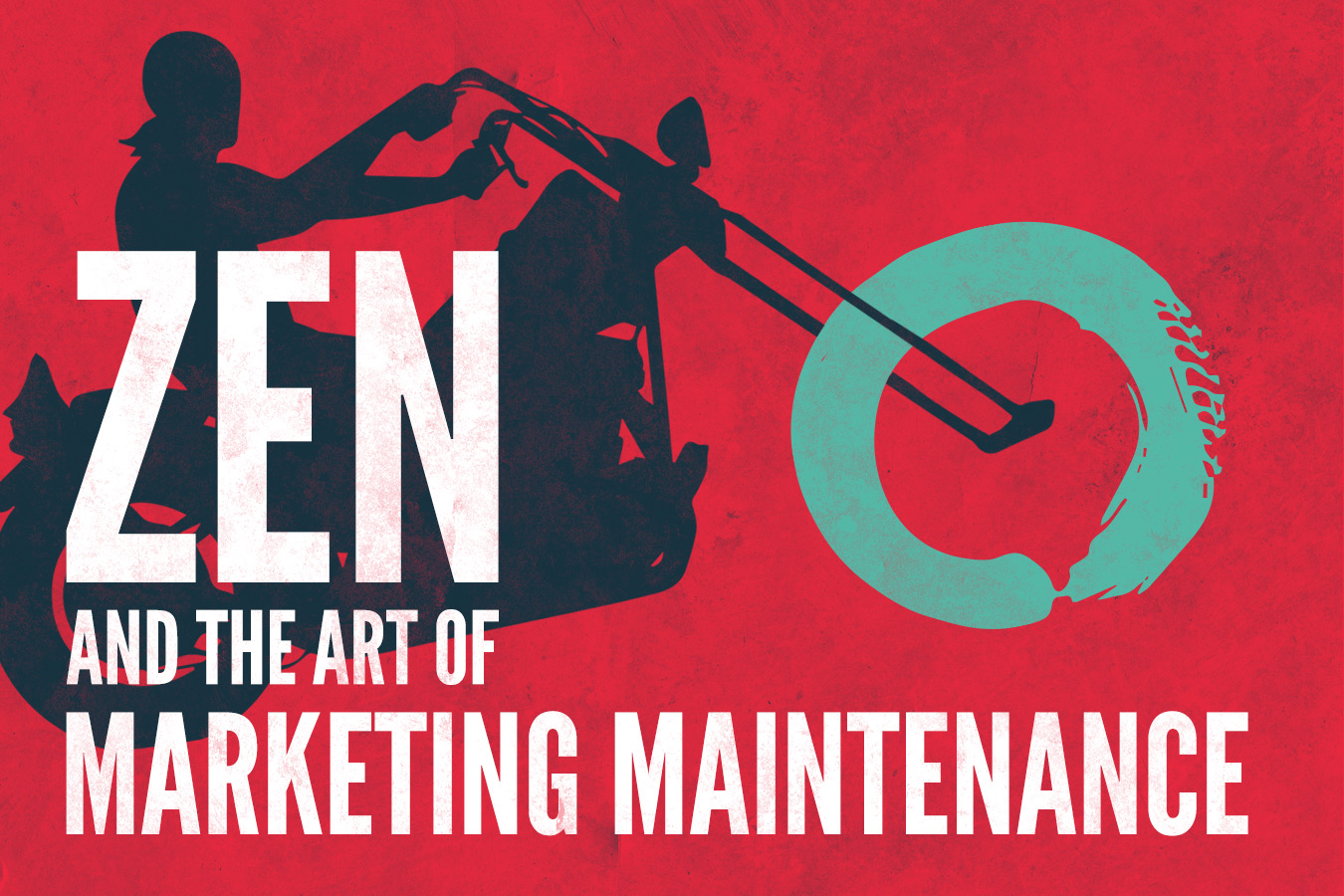 ZEN
AND THE ART OF
MARKETING MAINTENANCE