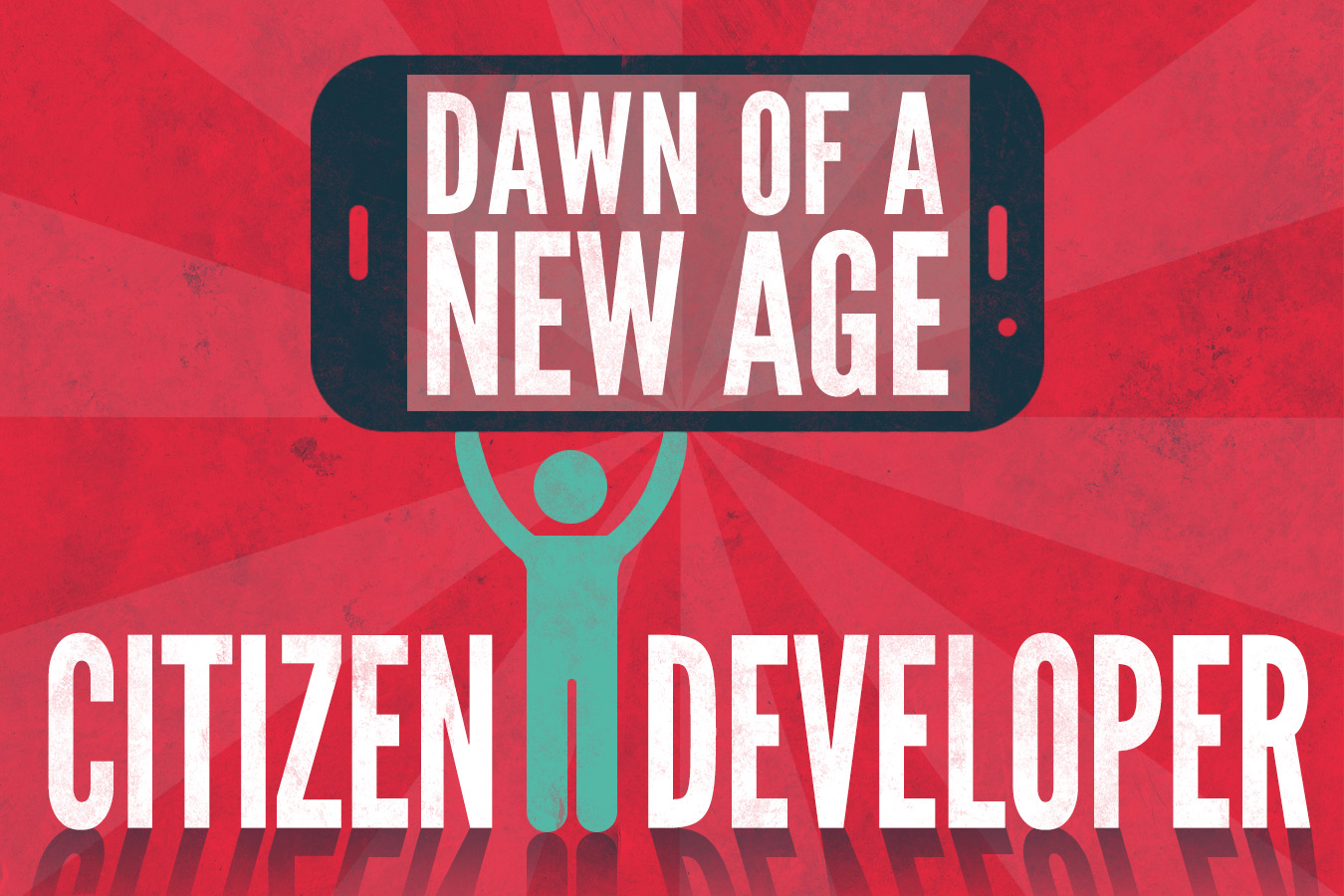 DAWN OF A NEW AGE

CITIZEN DEVELOPER