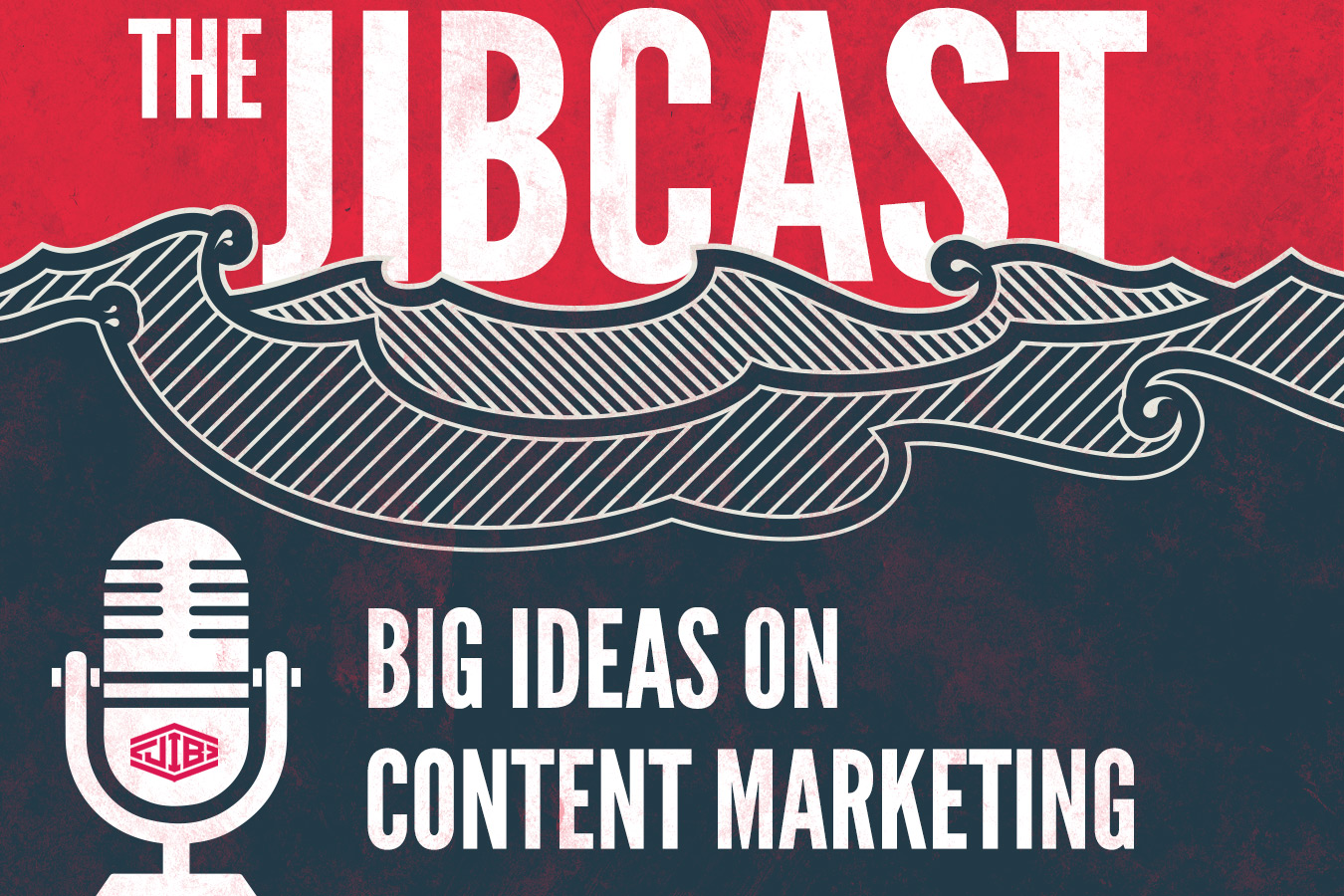 THE JIBCAST

JIB

BIG IDEAS ON CONTENT MARKETING