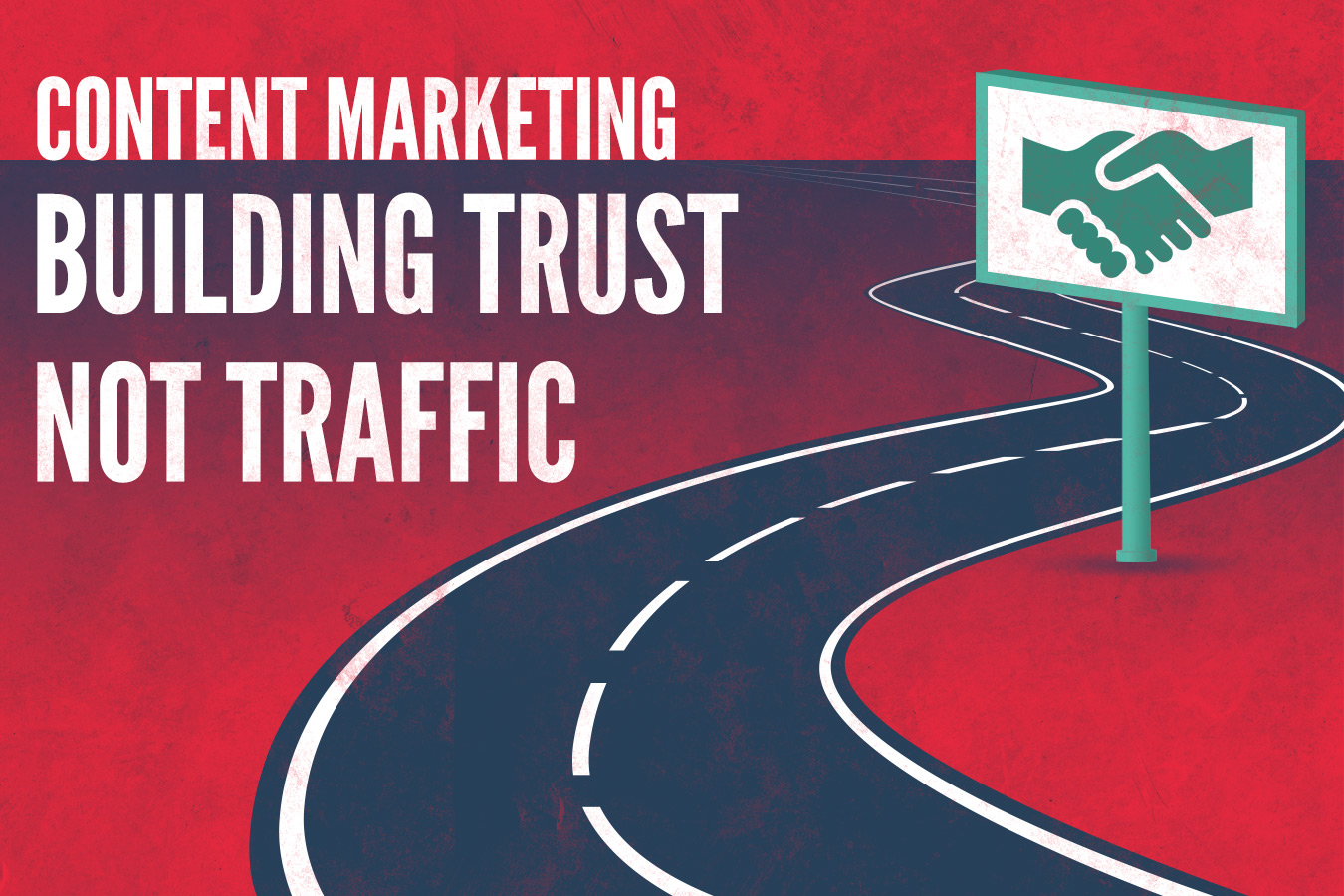 CONTENT MARKETING
BUILDING TRUST
NOT TRAFFIC