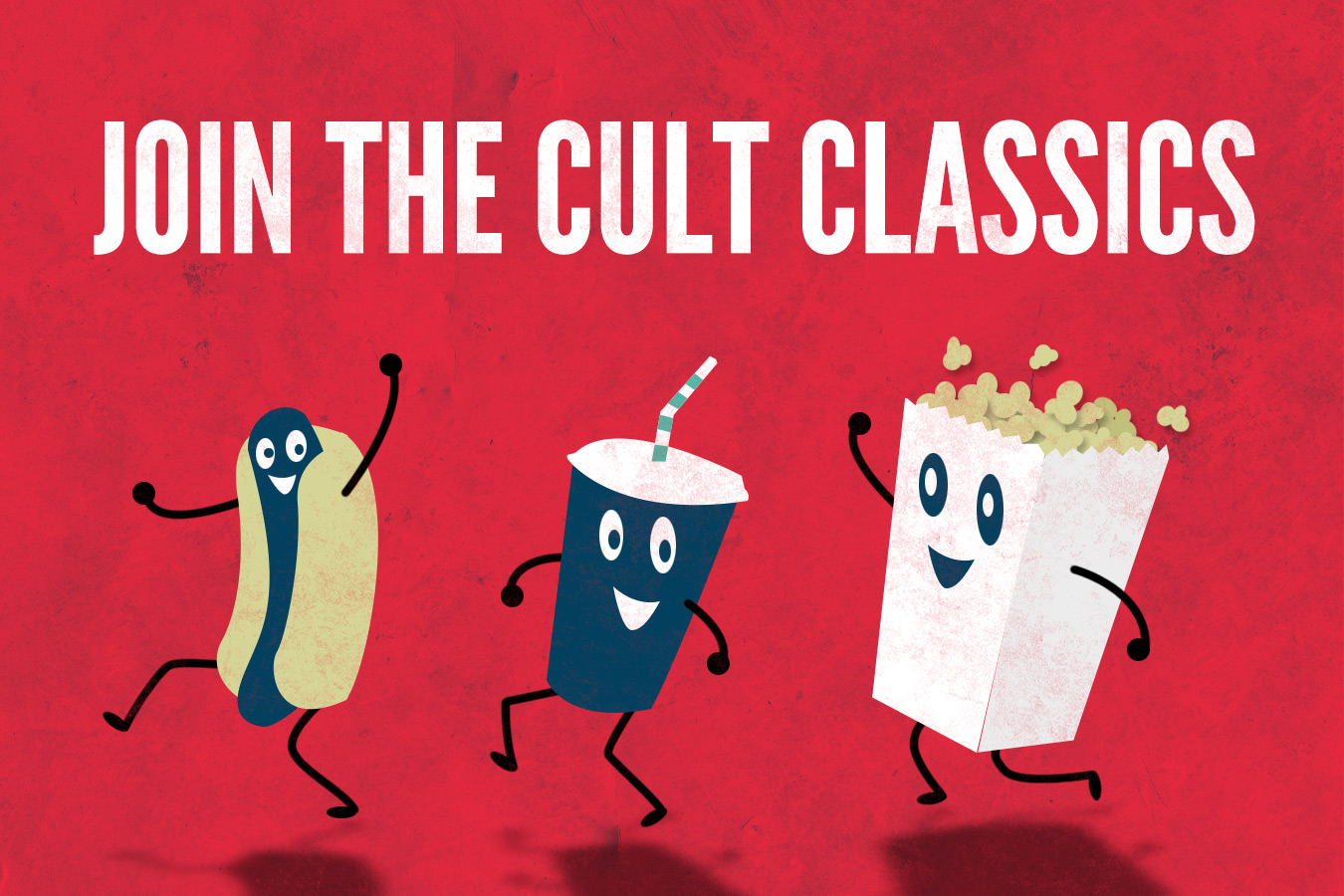 JOIN THE CULT CLASSICS