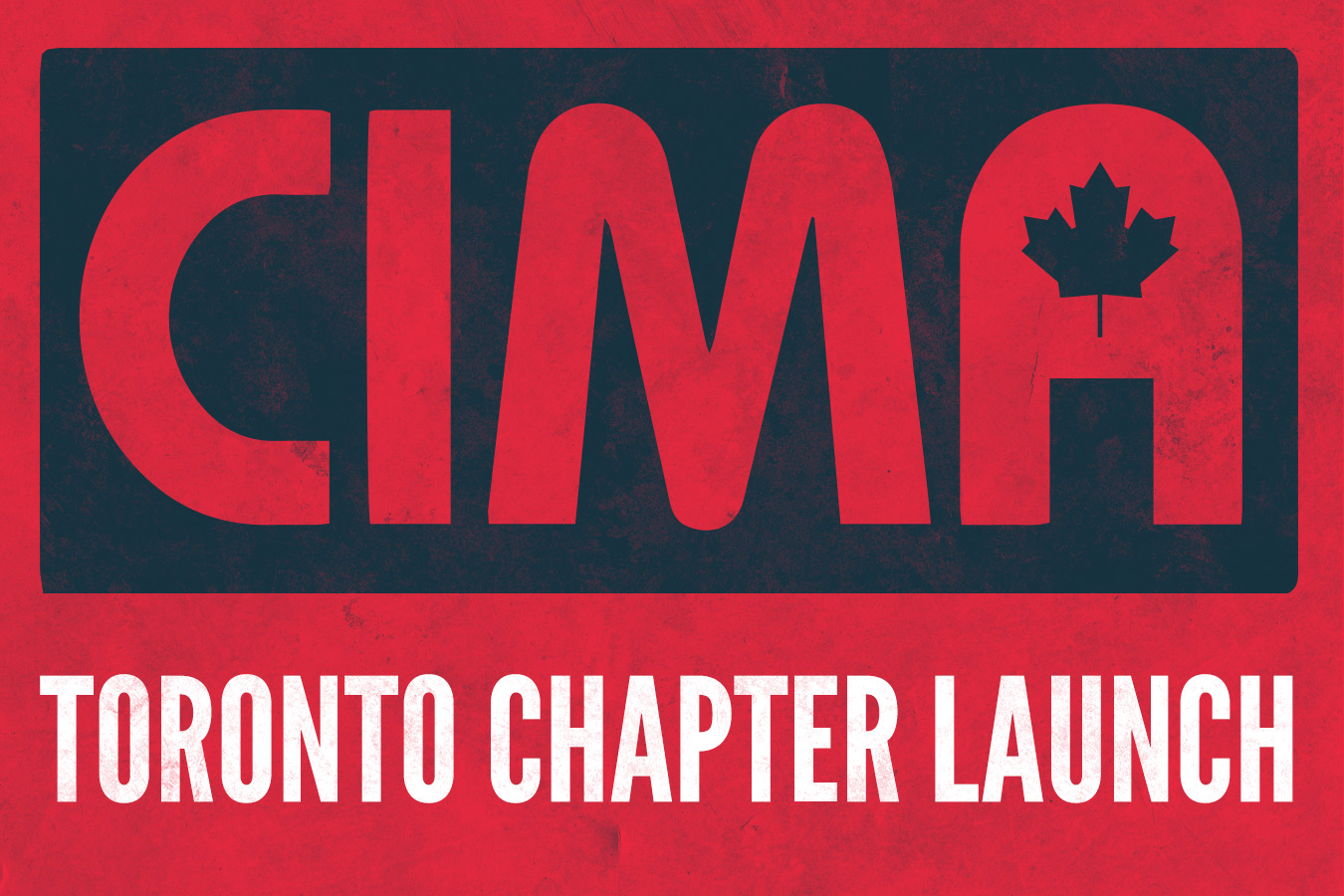 CIMA

TORONTO CHAPTER LAUNCH