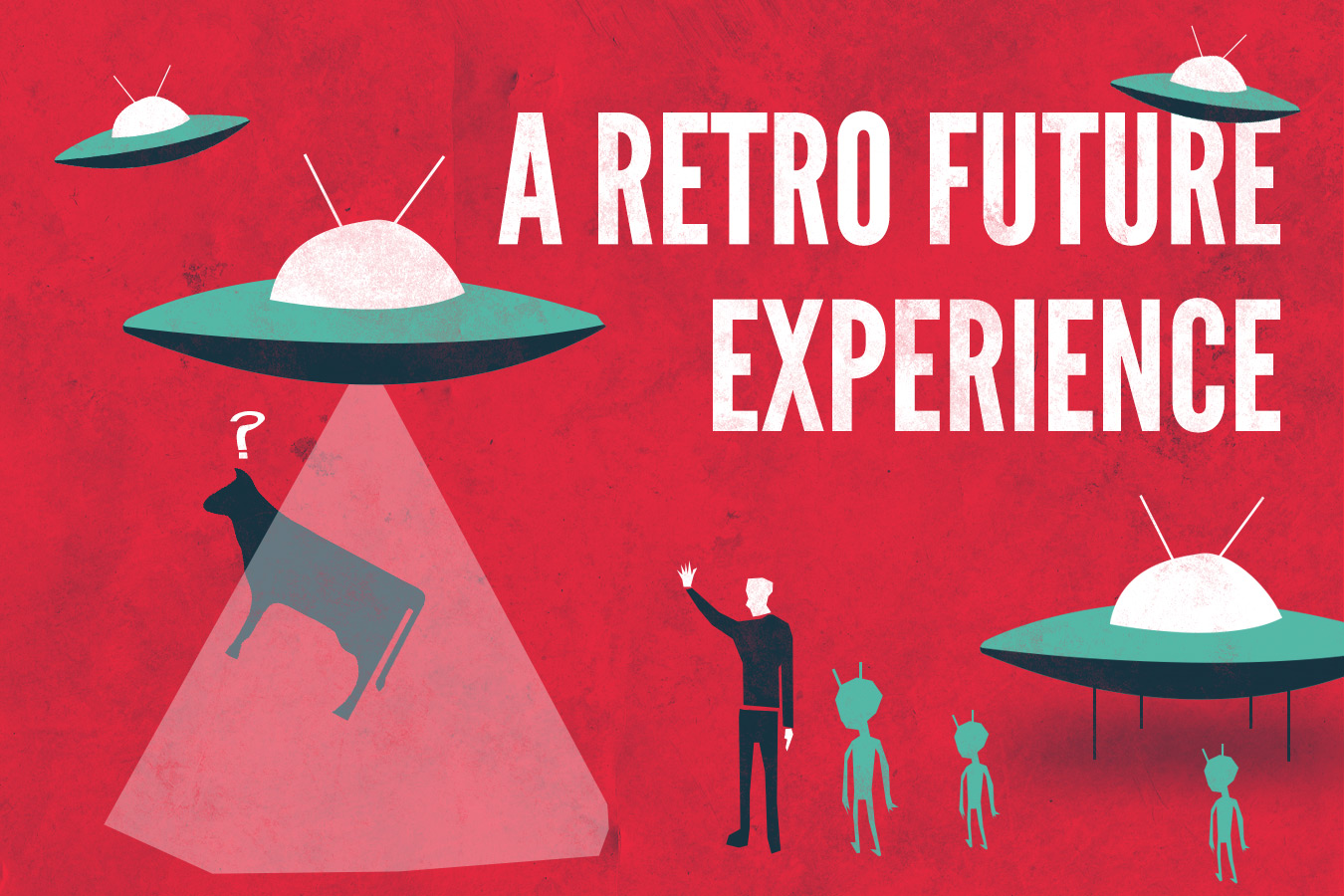 A RETRO FUTURE EXPERIENCE

?