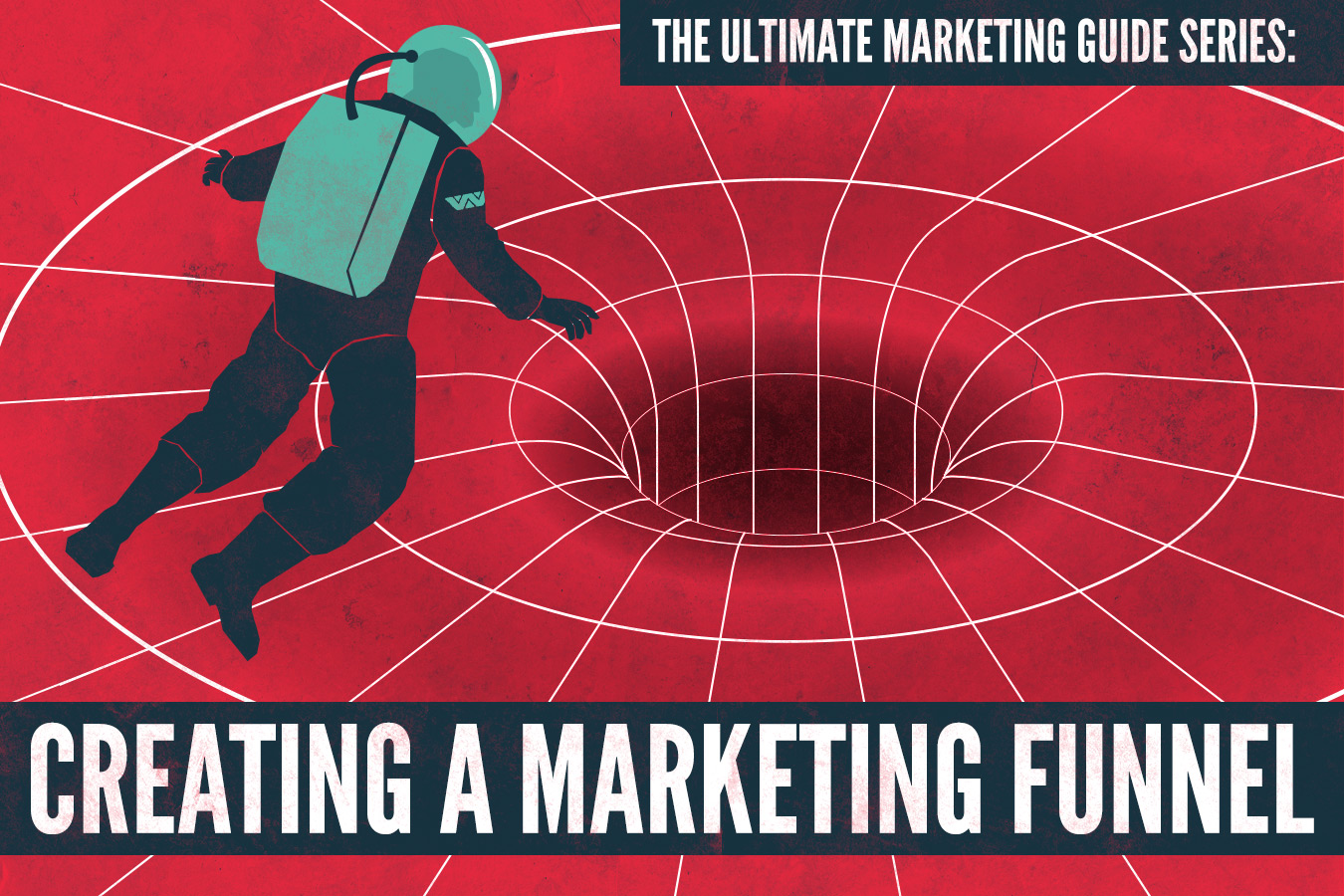 THE ULTIMATE MARKETING GUIDE SERIES:

CREATING A MARKETING FUNNEL