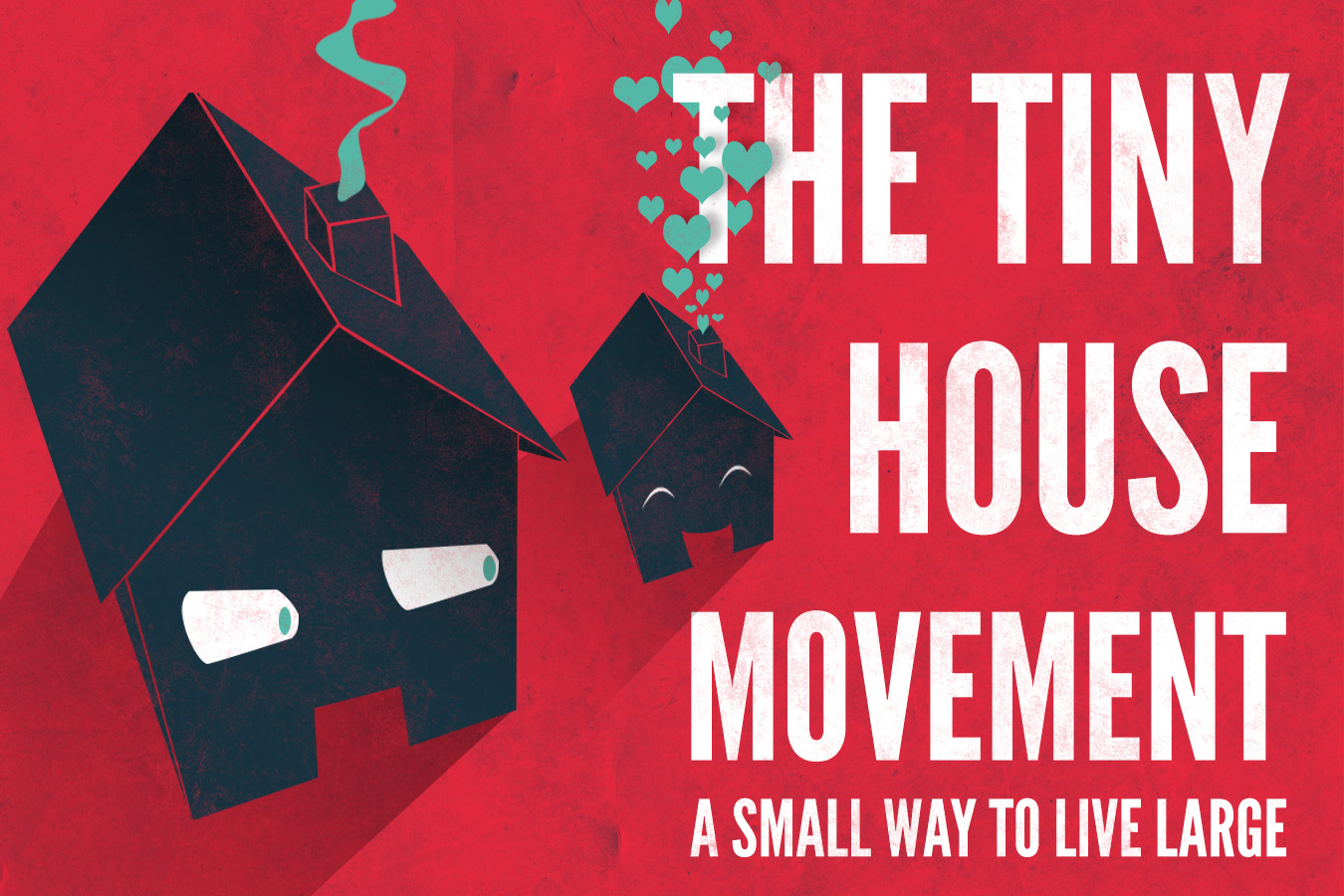 THE TINY HOUSE MOVEMENT

A SMALL WAY TO LIVE LARGE