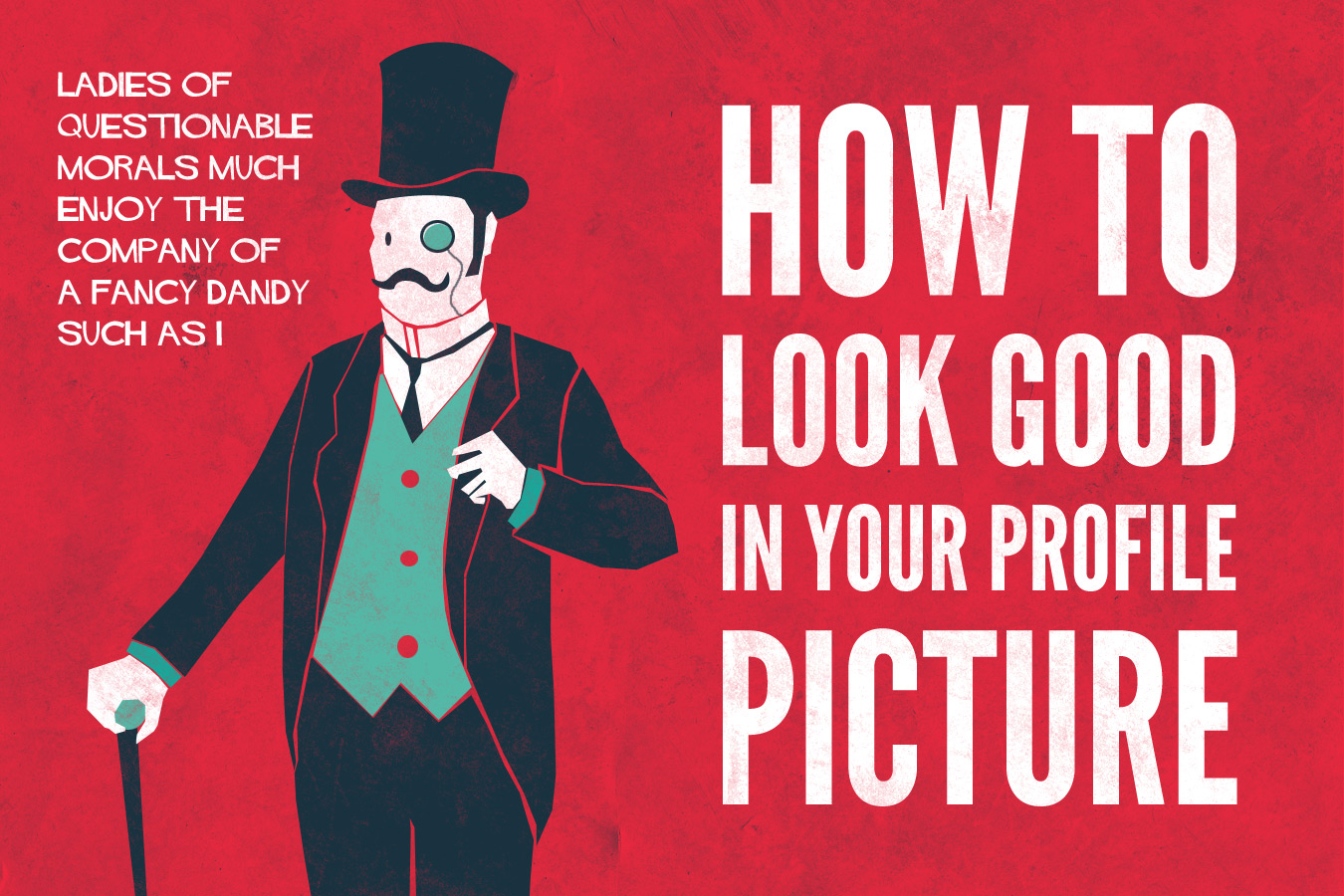 LADIES OF QUESTIONABLE MORALS MUCH ENJOY THE COMPANY OF A FANCY DANDY SUCH AS I

HOW TO LOOK GOOD IN YOUR PROFILE PICTURE