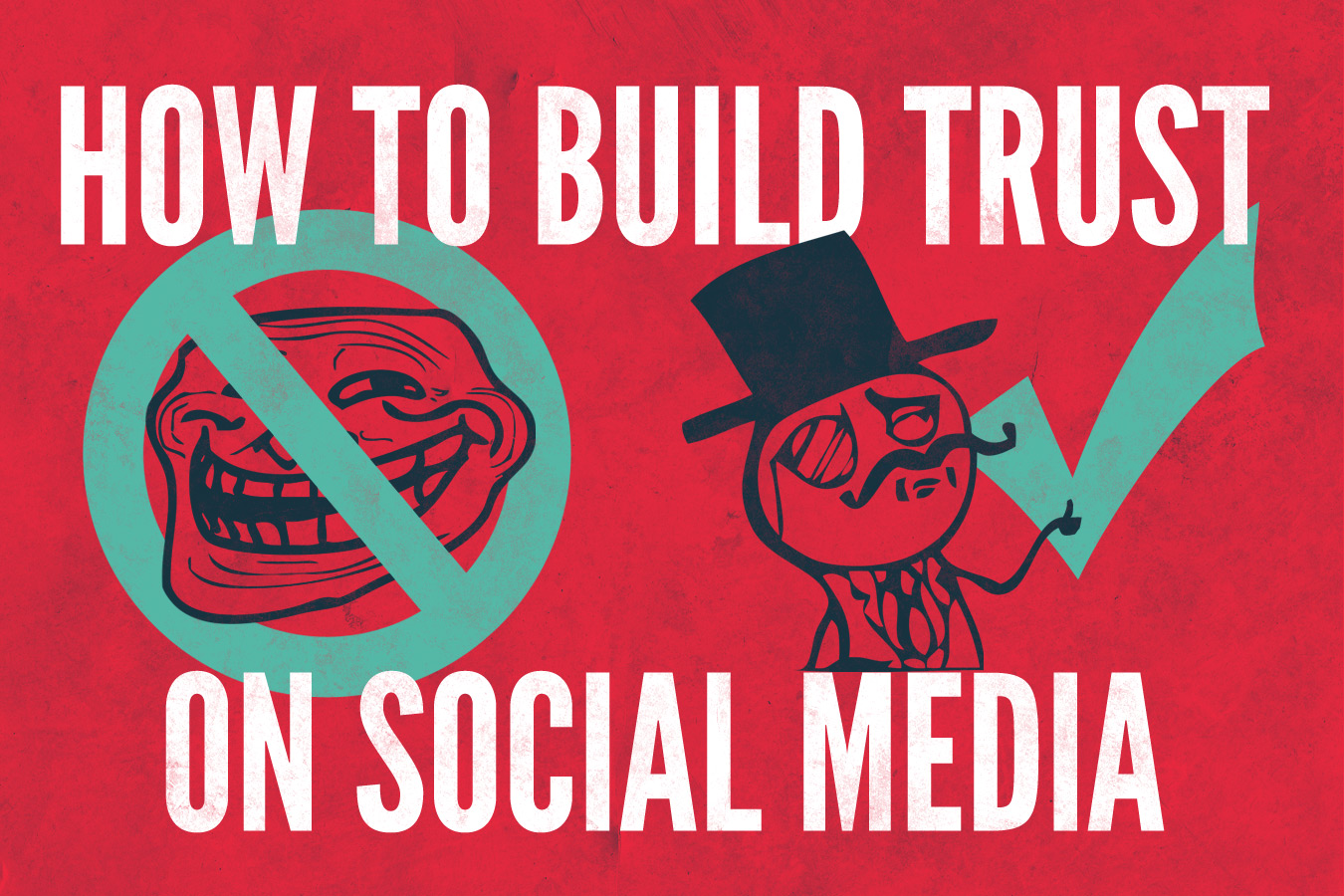 HOW TO BUILD TRUST

ON SOCIAL MEDIA