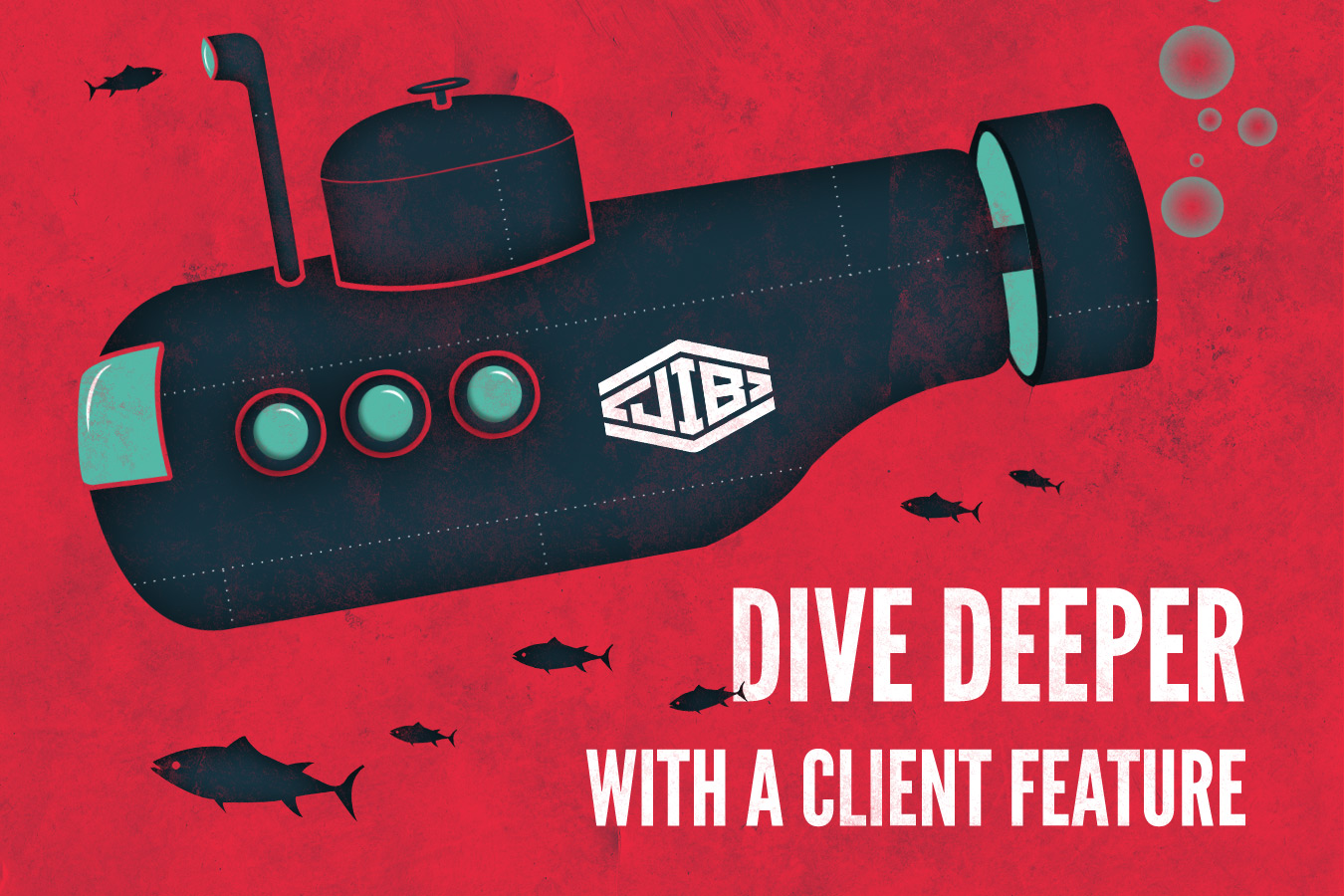 JIB

DIVE DEEPER
WITH A CLIENT FEATURE