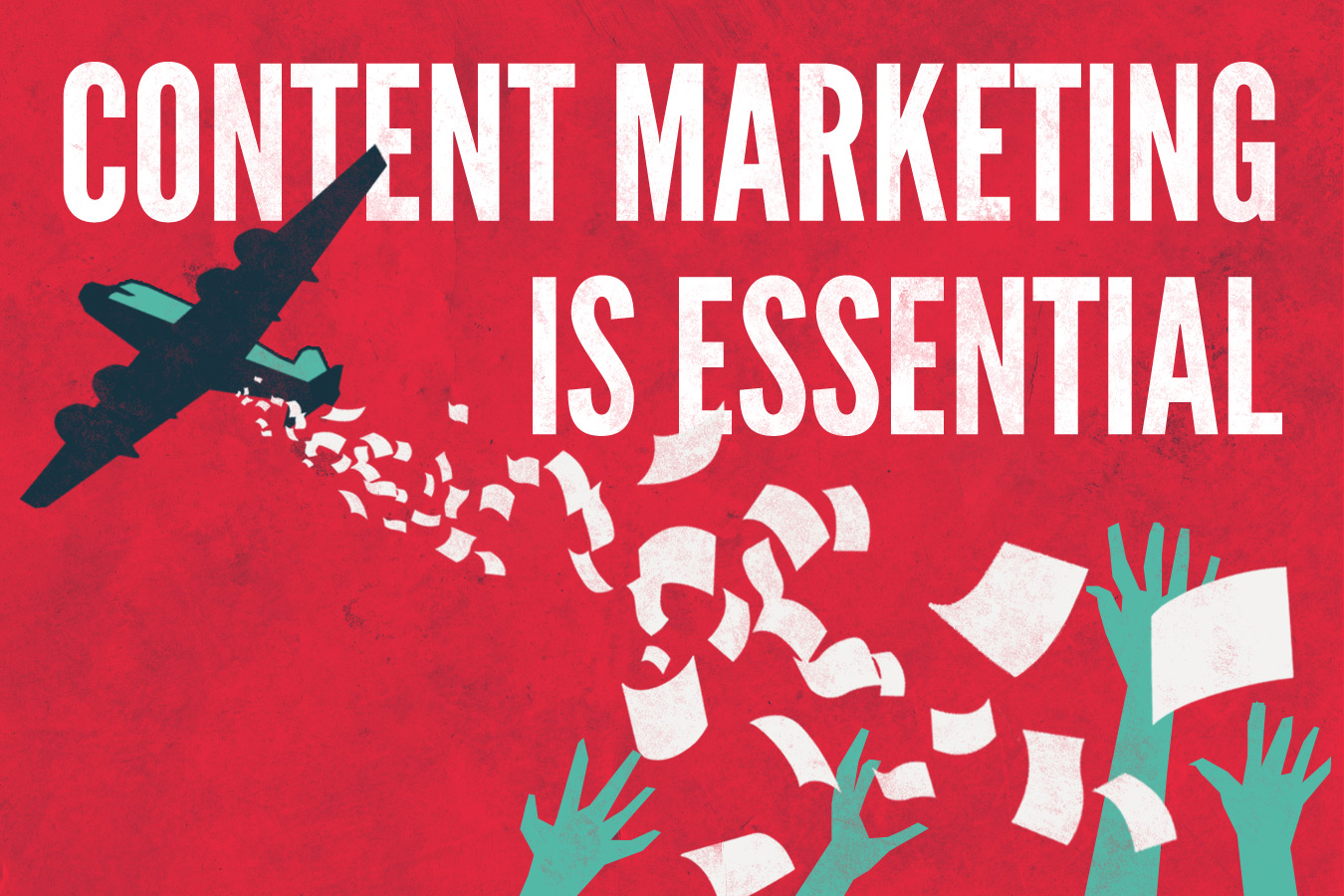 CONTENT MARKETING
IS ESSENTIAL