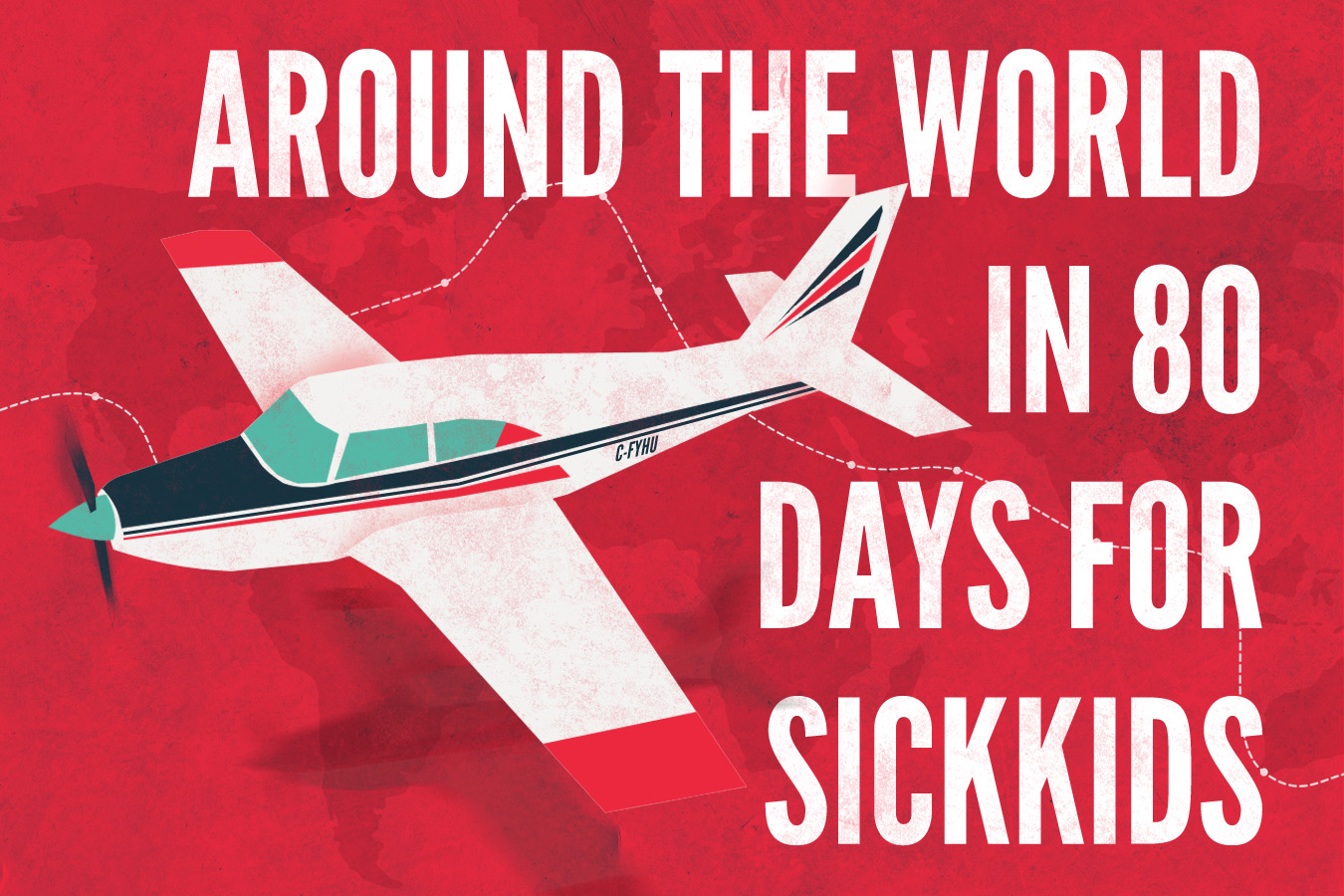 AROUND THE WORLD IN 80 DAYS FOR SICKKIDS

C-FYHU