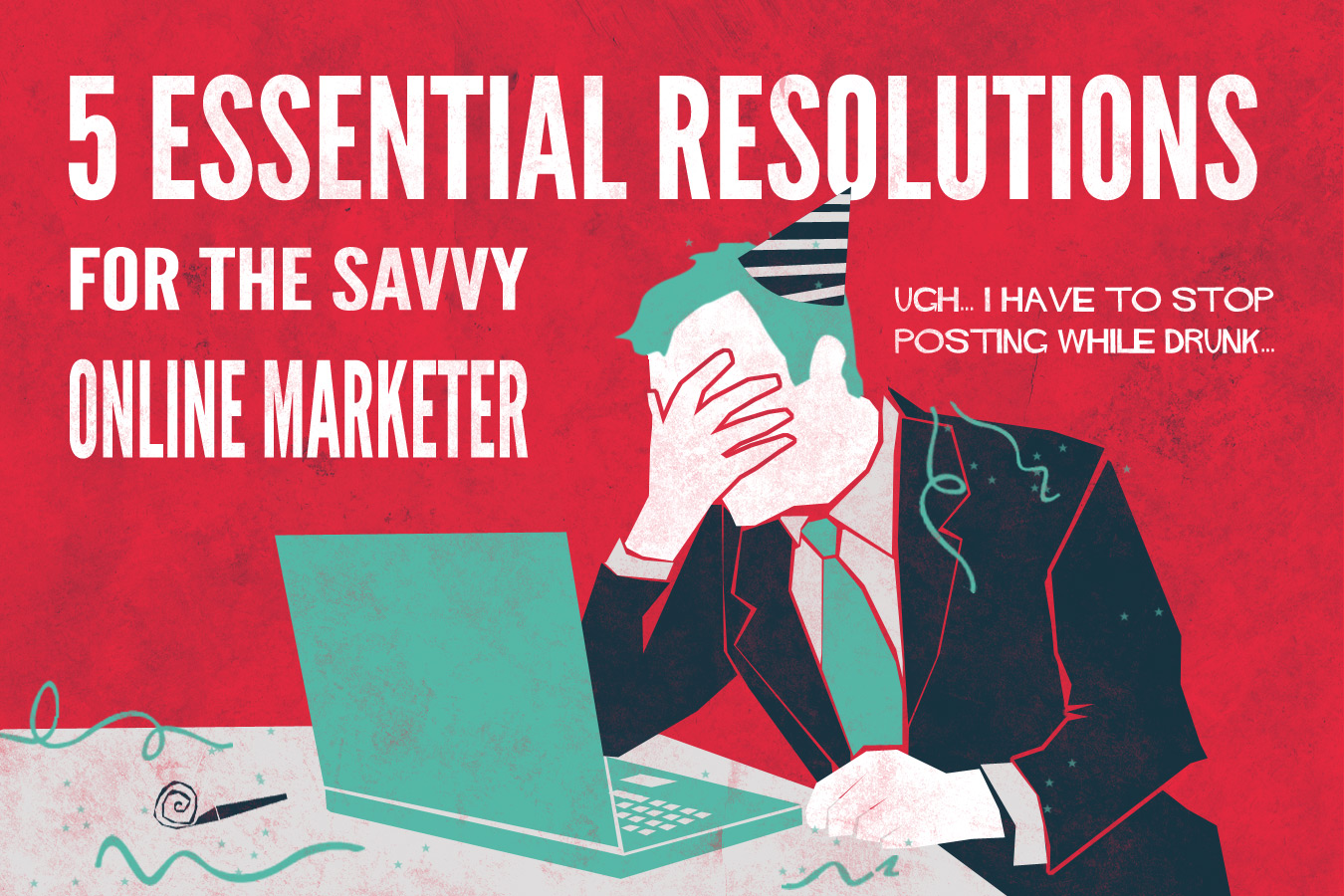 5 ESSENTIAL RESOLUTIONS
FOR THE SAVVY
ONLINE MARKETER

UGH... I HAVE TO STOP POSTING WHILE DRUNK...