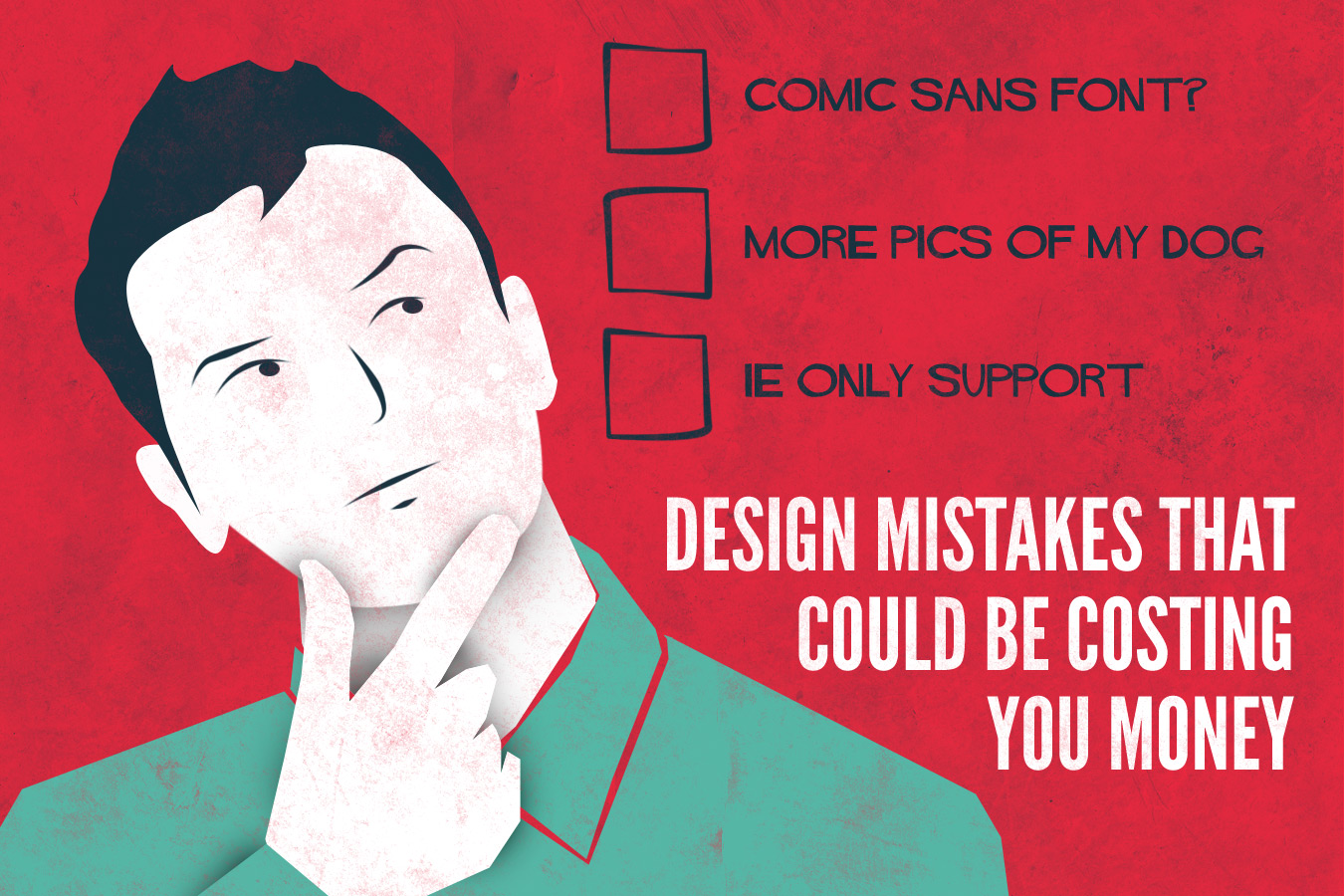 COMIC SANS FONT?

MORE PICS OF MY DOG

IE ONLY SUPPORT

DESIGN MISTAKES THAT COULD BE COSTING YOU MONEY