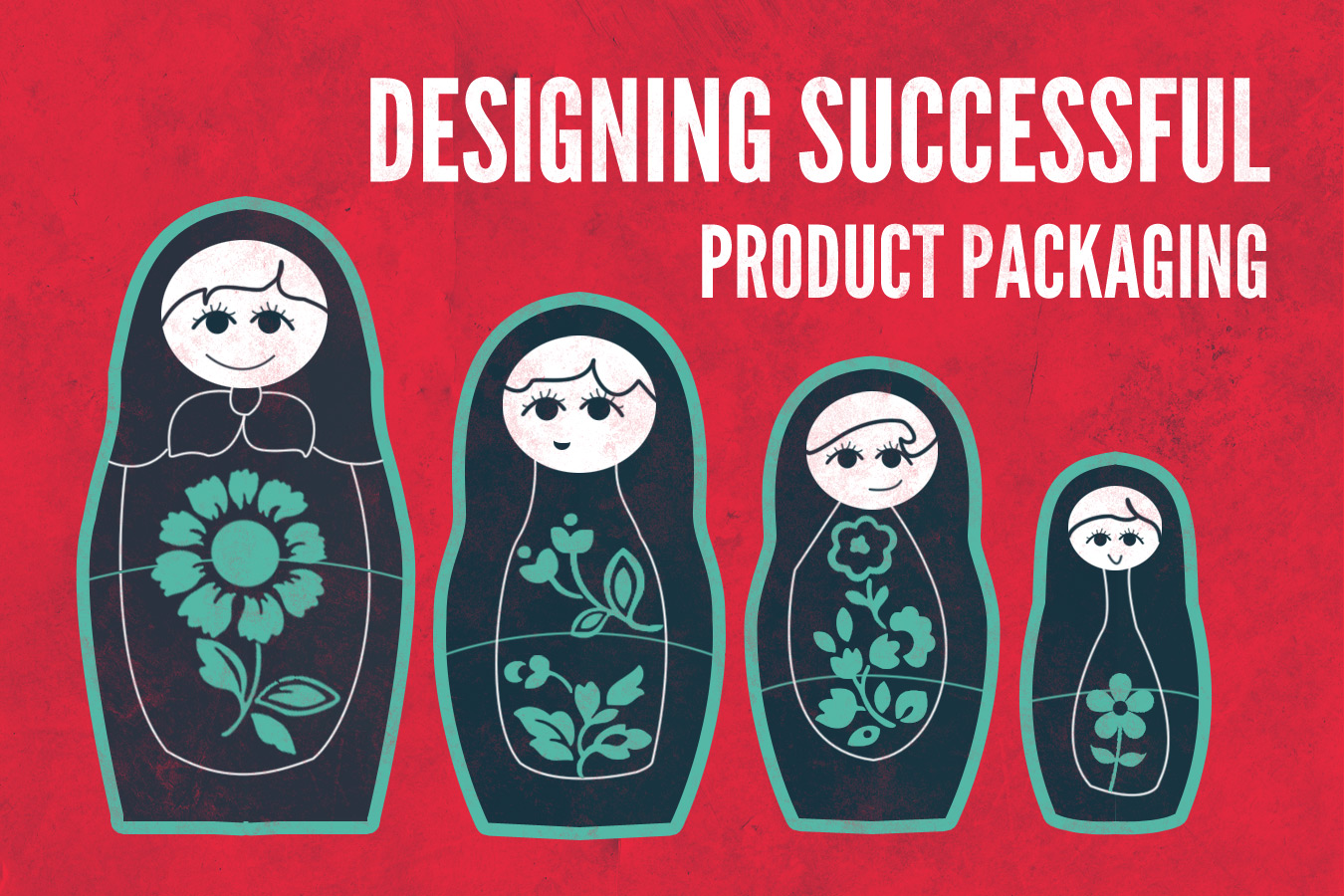 DESIGNING SUCCESSFUL
PRODUCT PACKAGING