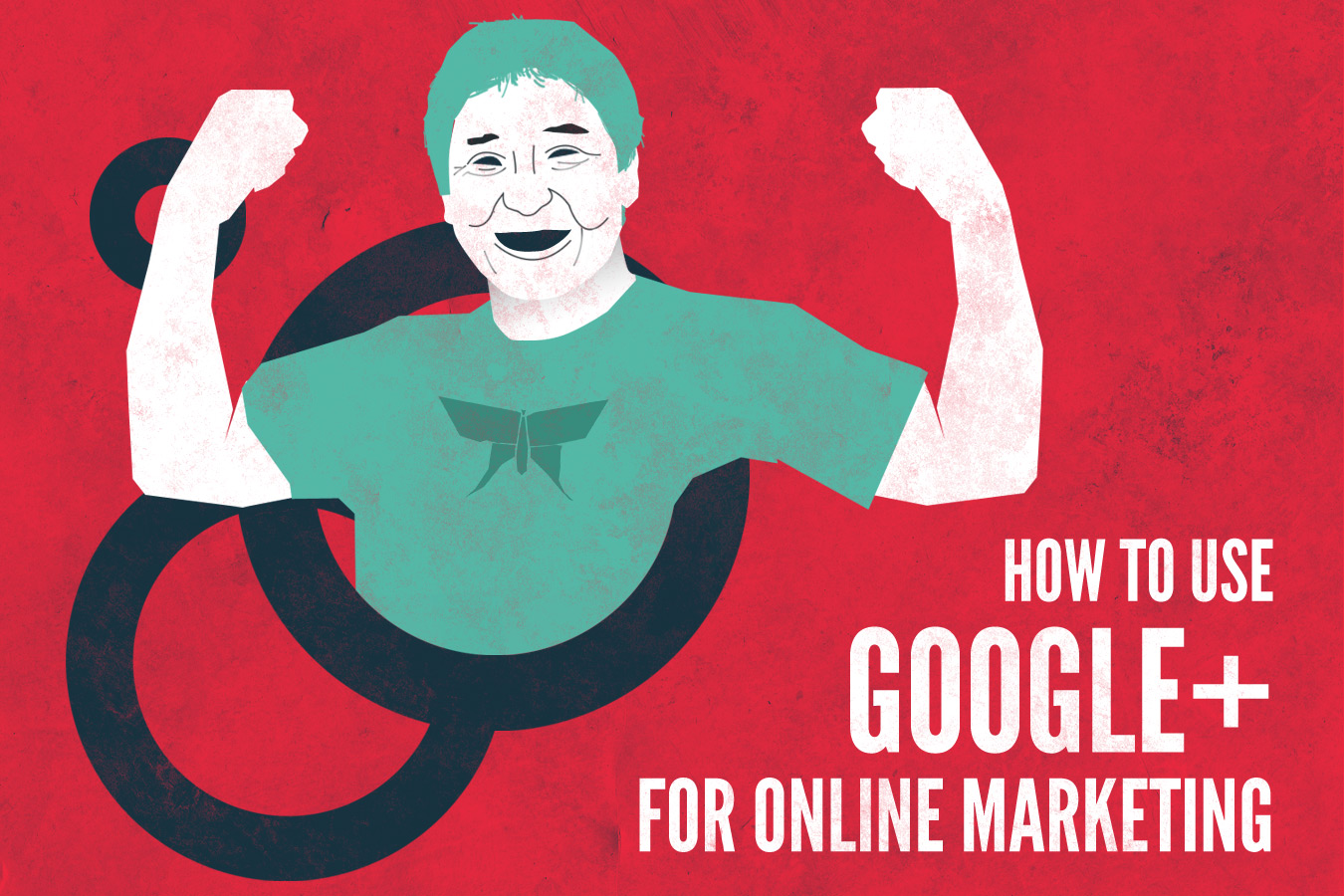 HOW TO USE
GOOGLE+
FOR ONLINE MARKETING