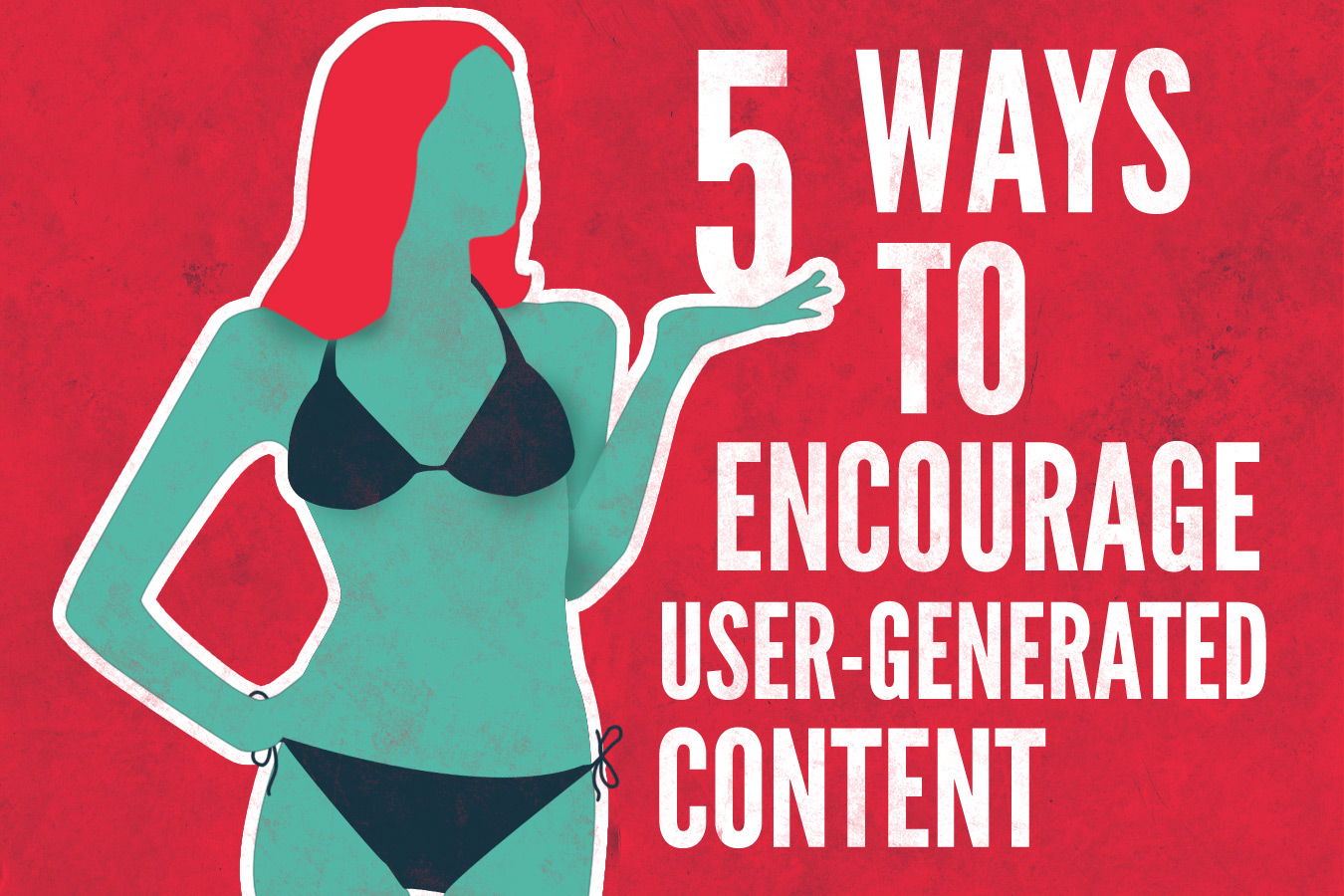 5 WAYS TO ENCOURAGE USER-GENERATED CONTENT