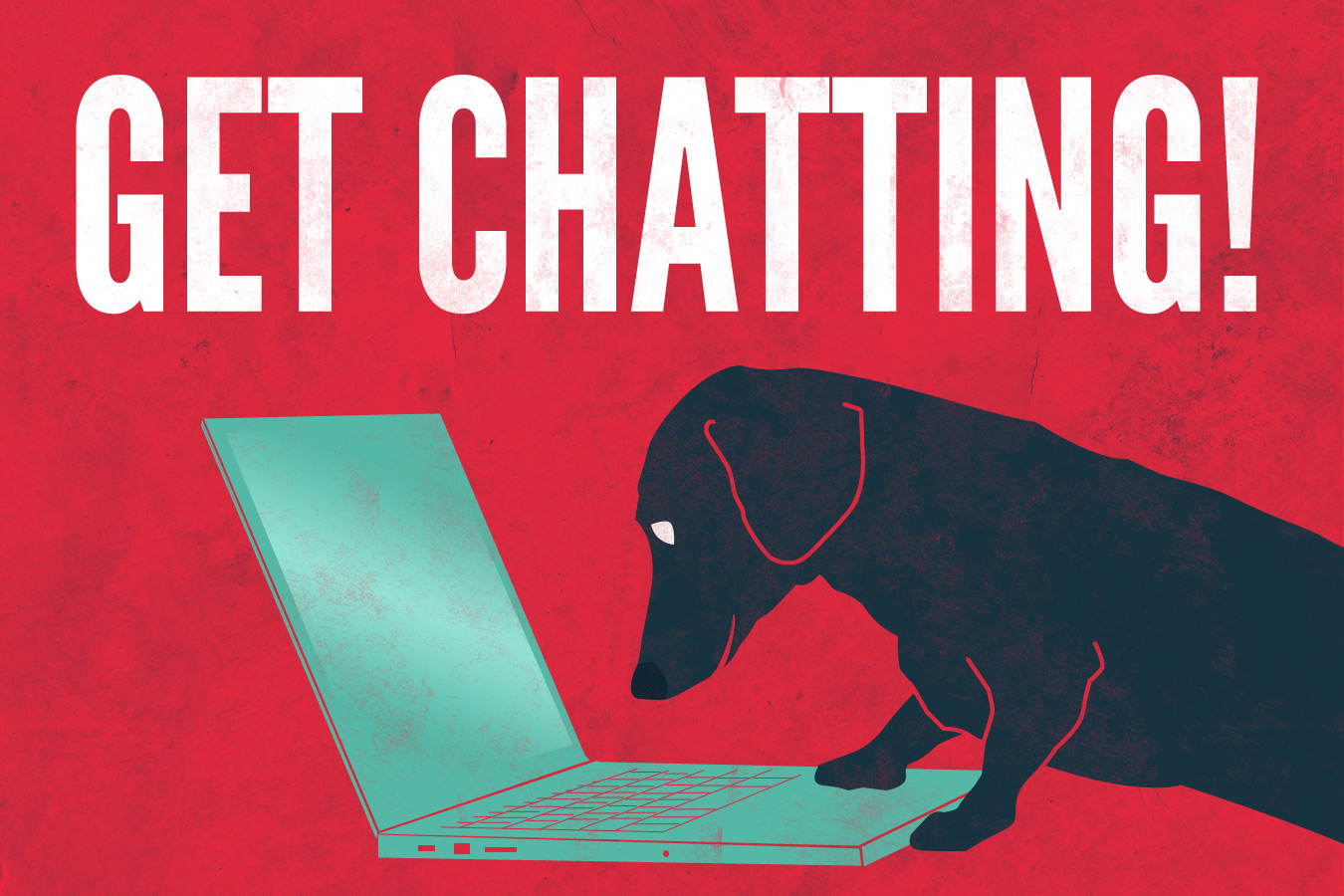 GET CHATTING!