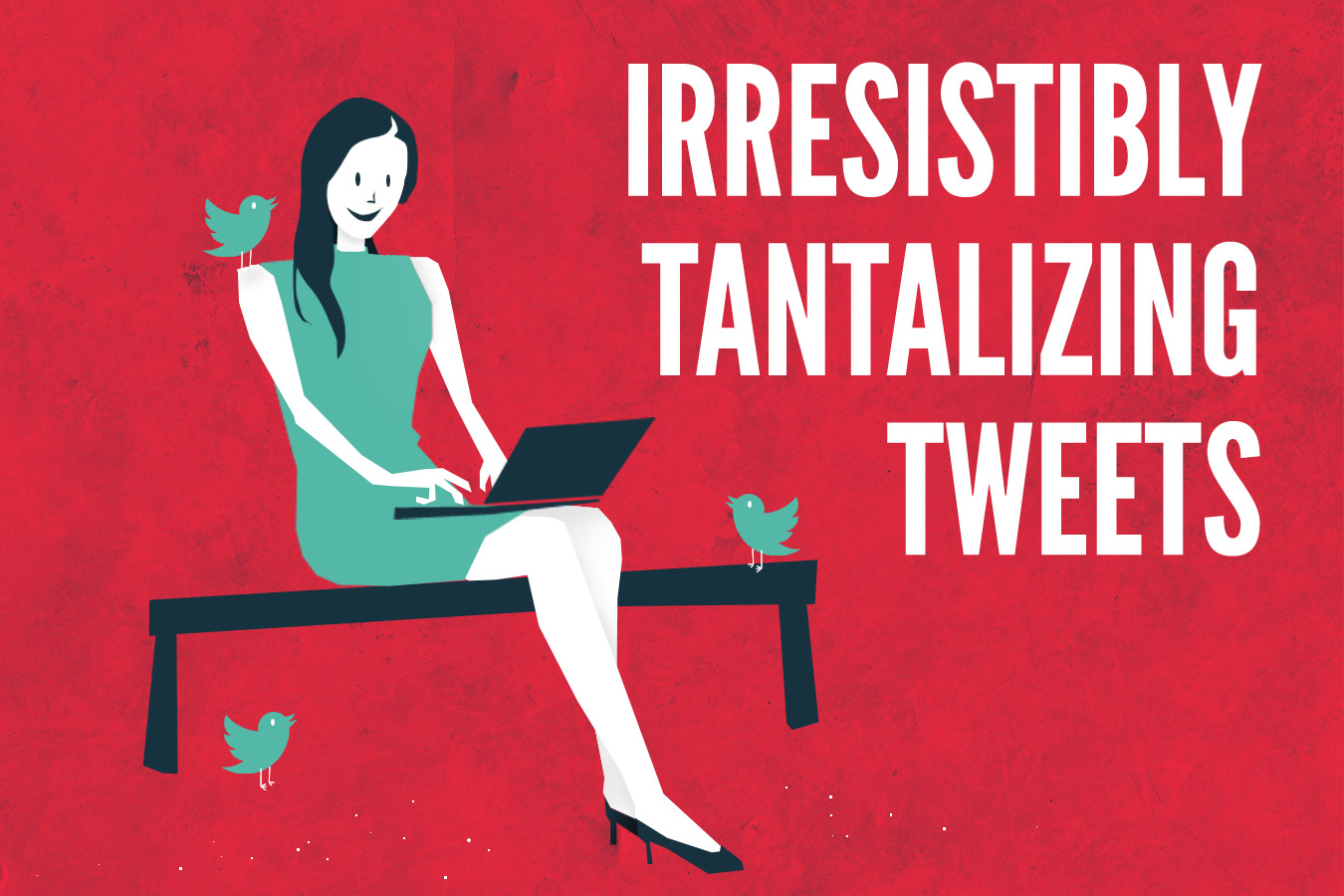 IRRESISTIBLY TANTALIZING TWEETS