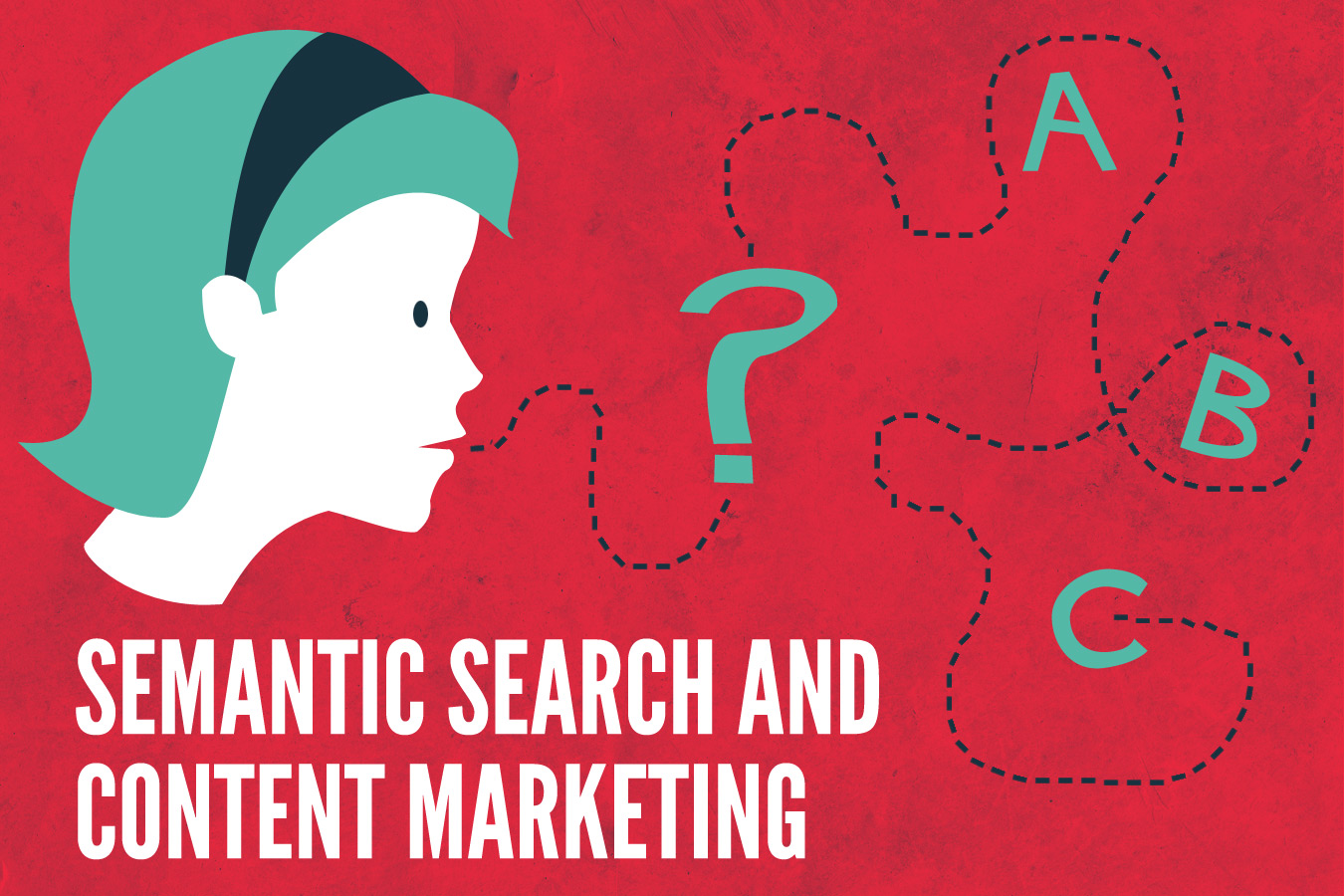 ?

A

B

C

SEMANTIC SEARCH AND CONTENT MARKETING