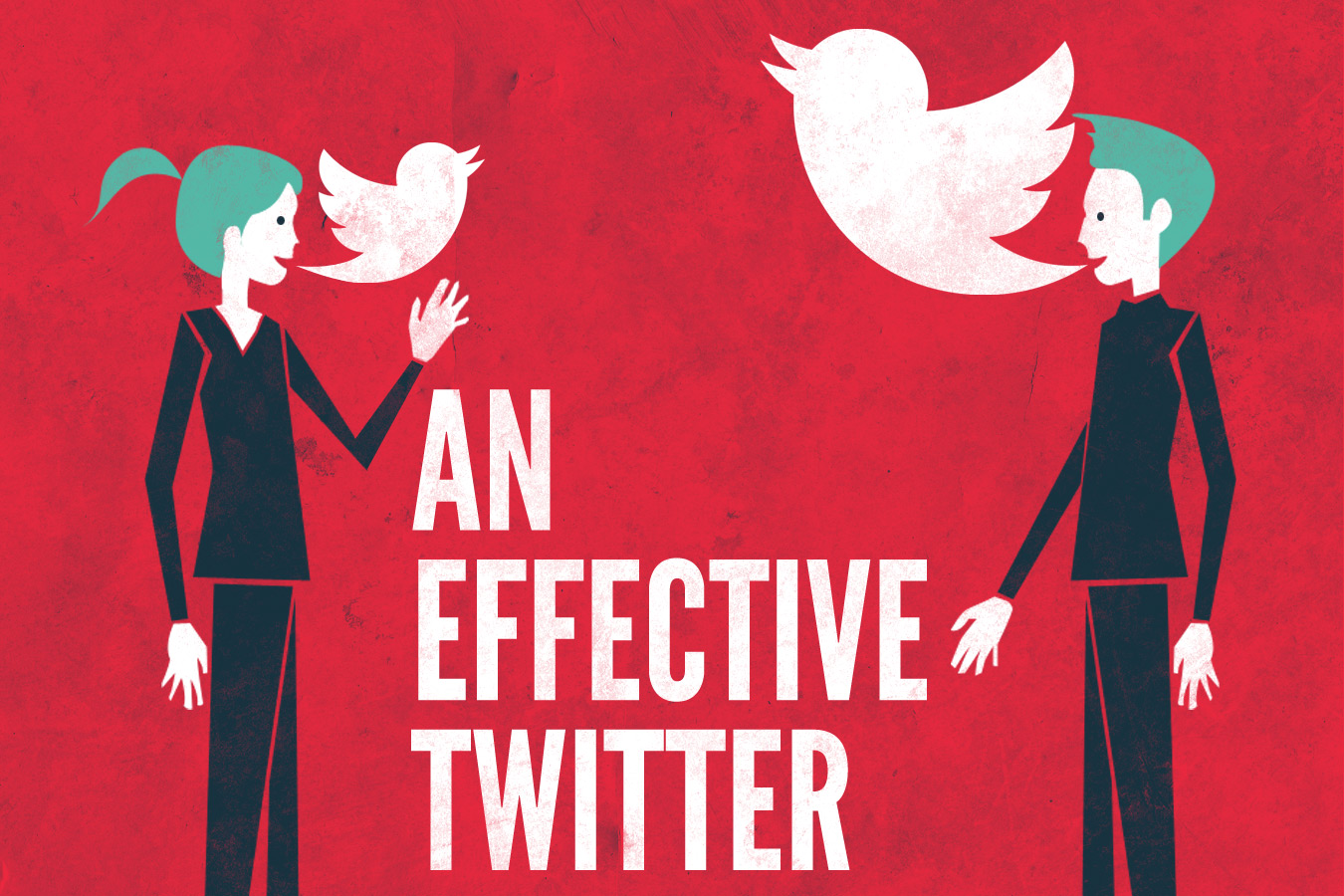 AN
EFFECTIVE
TWITTER