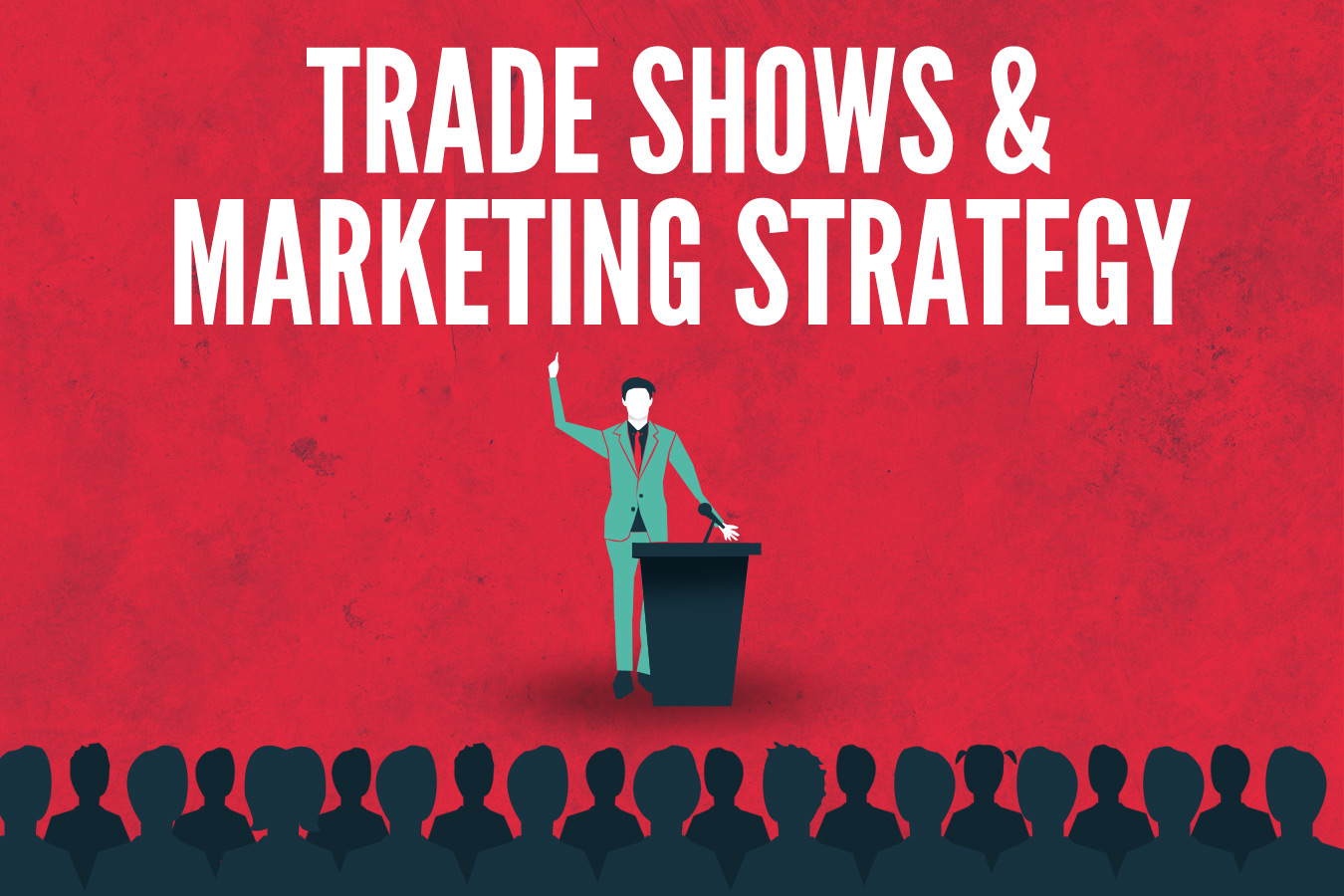 TRADE SHOWS &
MARKETING STRATEGY