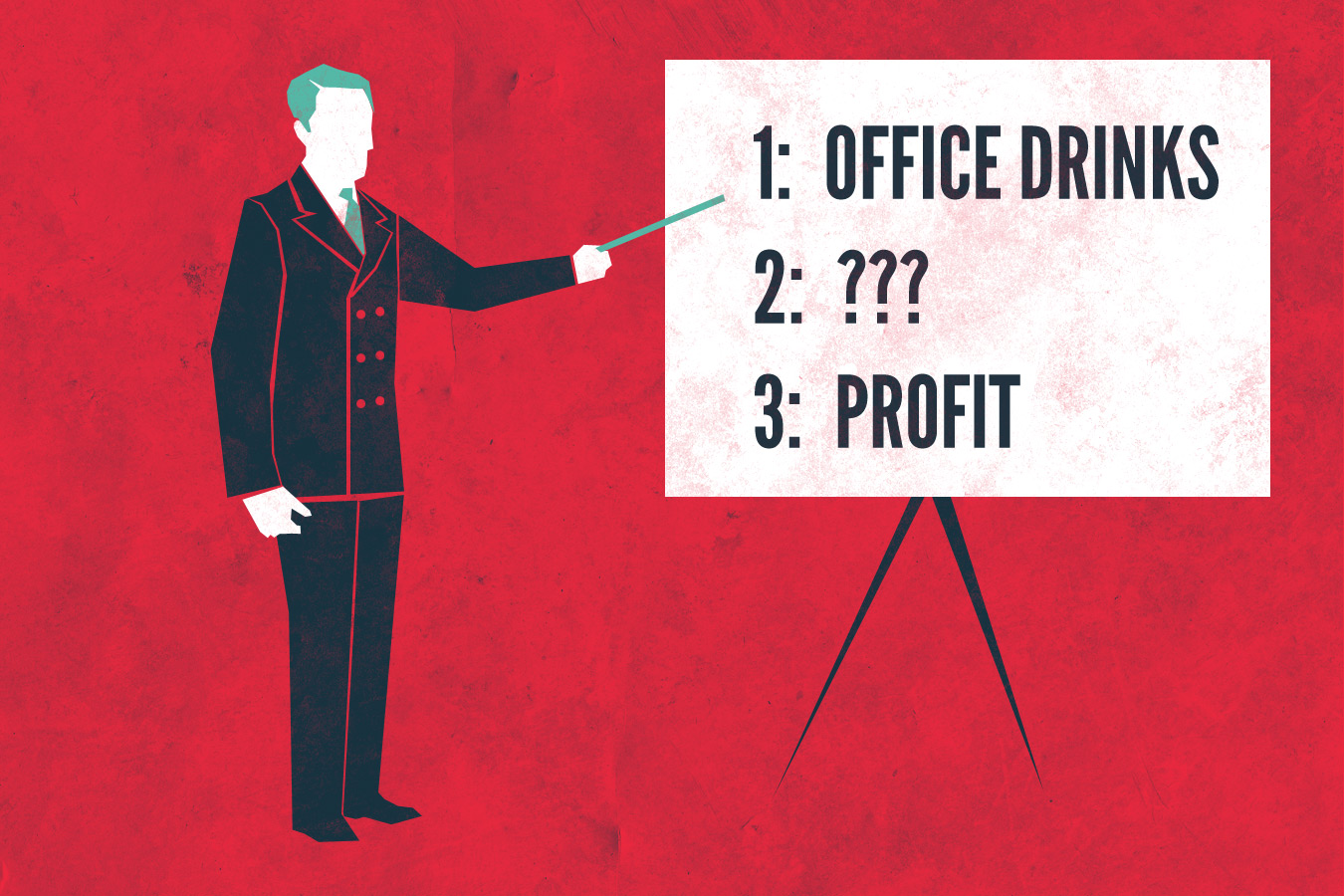 1: OFFICE DRINKS
2: ???
3: PROFIT