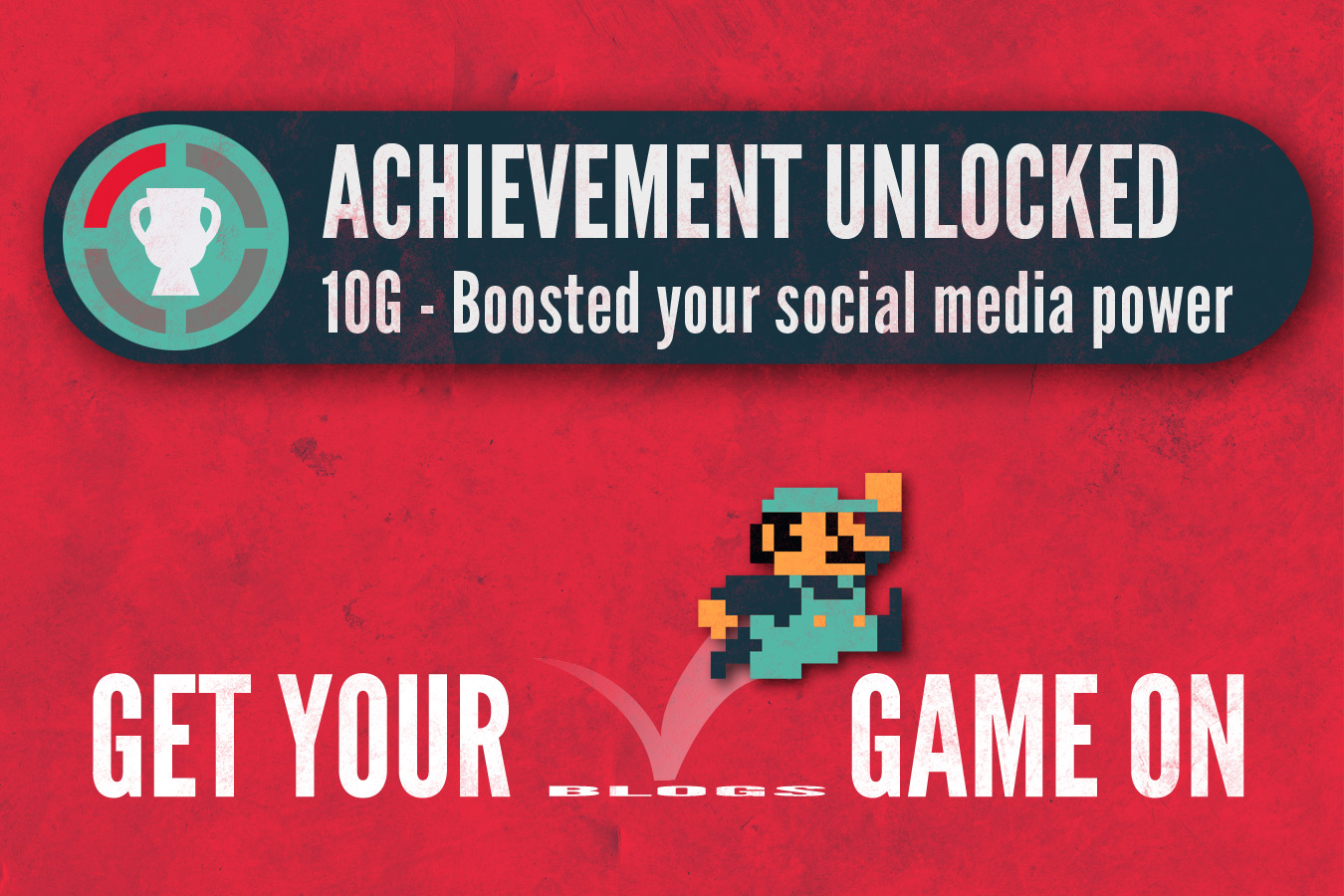 ACHIEVEMENT UNLOCKED
10G - Boosted your social media power

GET YOUR BLOGS GAME ON