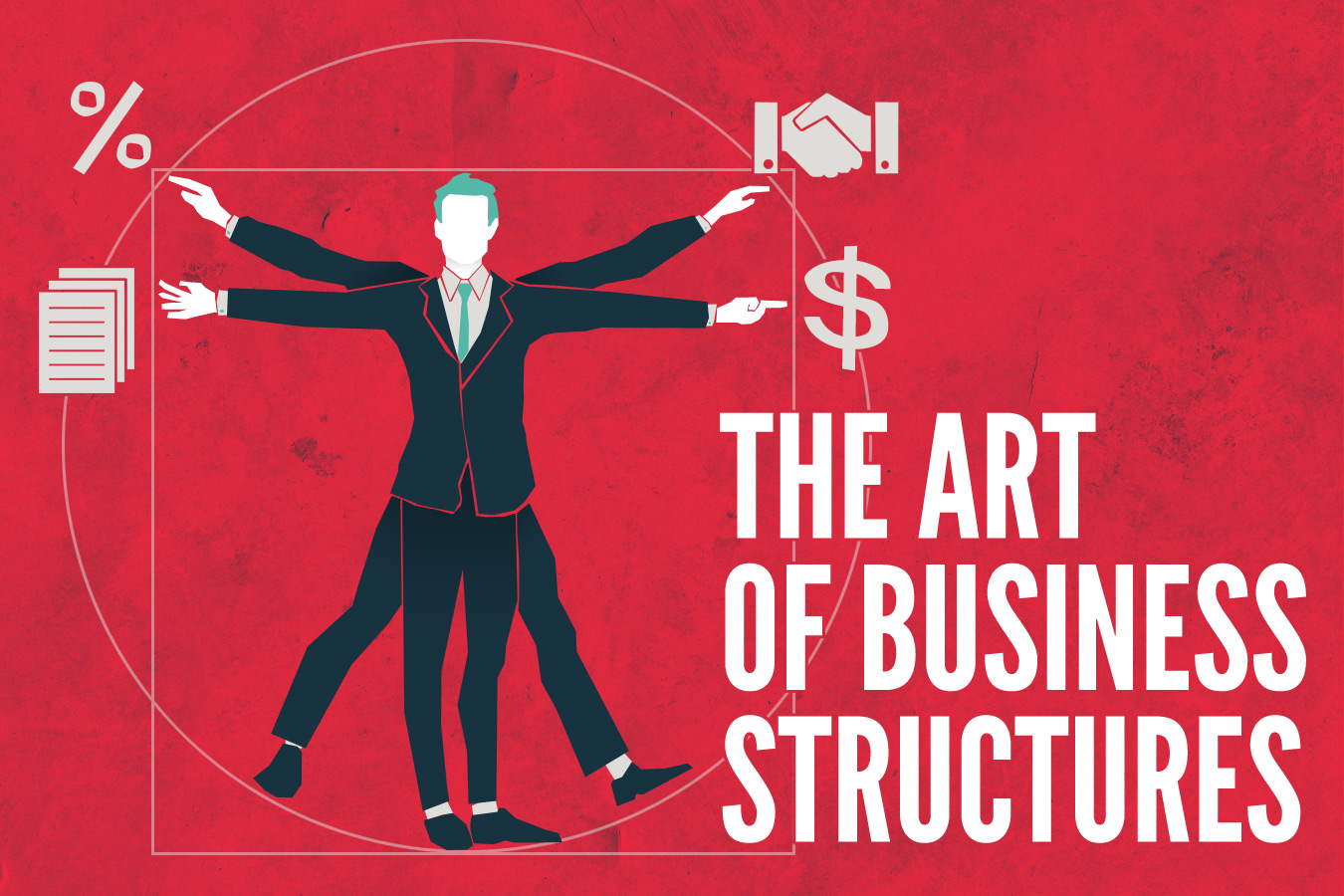 %

$

THE ART
OF BUSINESS
STRUCTURES