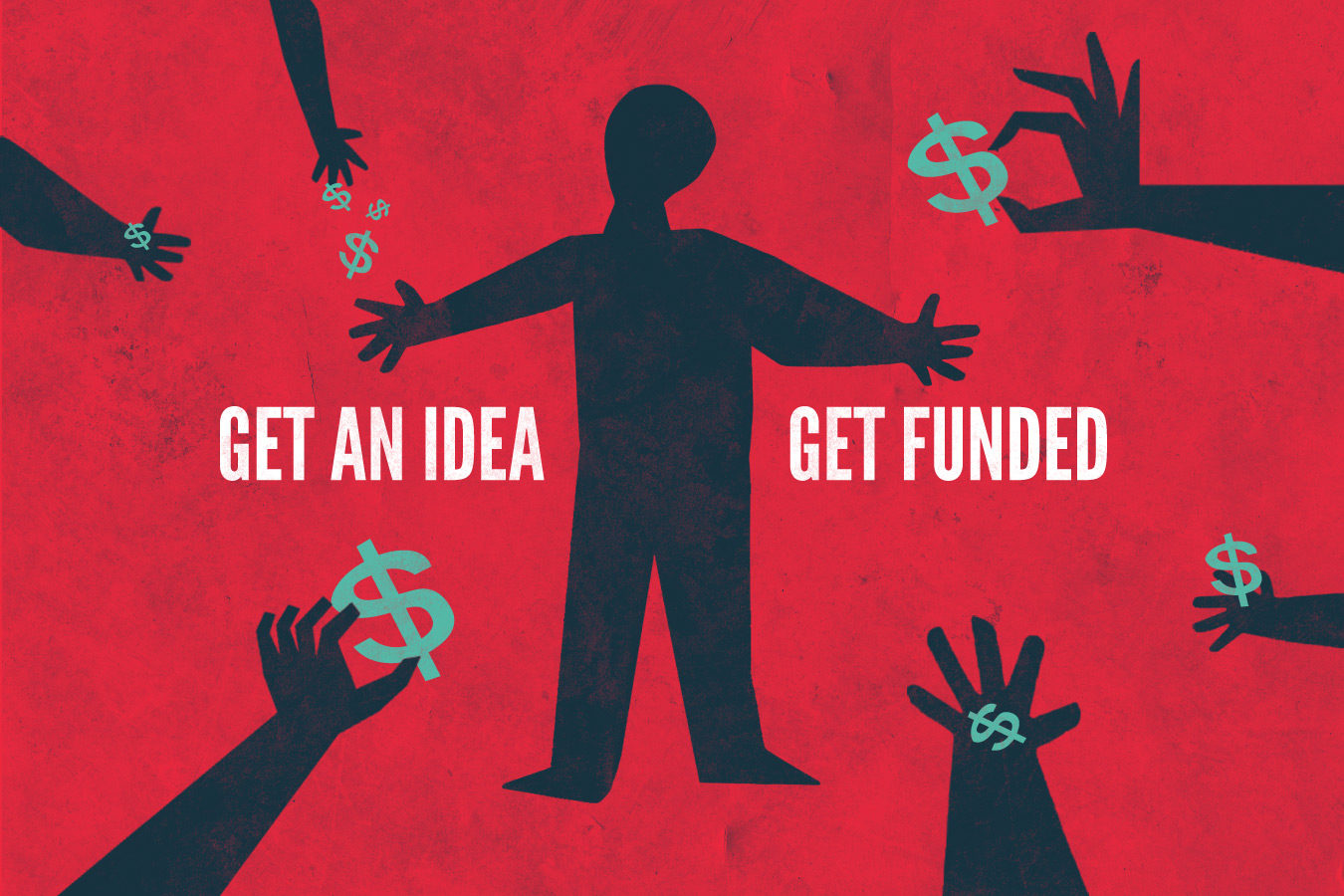 GET AN IDEA GET FUNDED