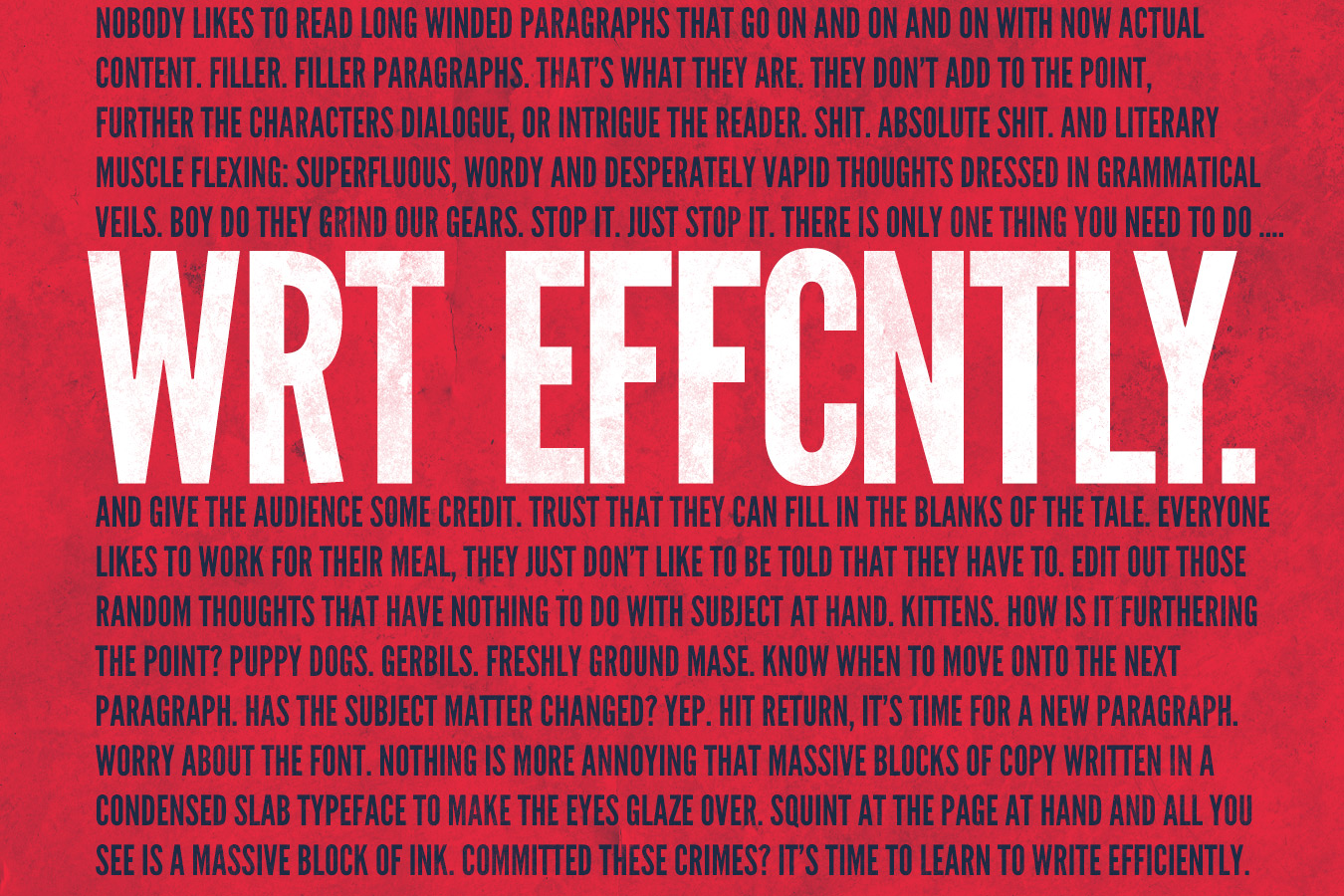 NOBODY LIKES TO READ LONG WINDED PARAGRAPHS THAT GO ON AND ON AND ON WITH NOW ACTUAL CONTENT. FILLER. FILLER PARAGRAPHS. THAT'S WHAT THEY ARE. THEY DON'T ADD TO THE POINT, FURTHER THE CHARACTERS DIALOGUE, OR INTRIGUE THE READER. SHIT. ABSOLUTE SHIT. AND LITERARY MUSCLE FLEXING: SUPERFLUOUS, WORDY AND DESPERATELY VAPID THOUGHTS DRESSED IN GRAMMATICAL VEILS. BOY DO THEY GRIND OUR GEARS. STOP IT. JUST STOP IT. THERE IS ONLY ONE THING YOU NEED TO DO ....

WRT EFFCNTLY.

AND GIVE THE AUDIENCE SOME CREDIT. TRUST THAT THEY CAN FILL IN THE BLANKS OF THE TALE. EVERYONE LIKES TO WORK FOR THEIR MEAL, THEY JUST DON'T LIKE TO BE TOLD THAT THEY HAVE TO. EDIT OUT THOSE RANDOM THOUGHTS THAT HAVE NOTHING TO DO WITH SUBJECT AT HAND. KITTENS. HOW IS IT FURTHERING THE POINT? PUPPY DOGS. GERBILS. FRESHLY GROUND MASE. KNOW WHEN TO MOVE ONTO THE NEXT PARAGRAPH. HAS THE SUBJECT MATTER CHANGED? YEP. HIT RETURN, IT'S TIME FOR A NEW PARAGRAPH. WORRY ABOUT THE FONT. NOTHING IS MORE ANNOYING THAT MASSIVE BLOCKS OF COPY WRITTEN IN A CONDENSED SLAB TYPEFACE TO MAKE THE EYES GLAZE OVER. SQUINT AT THE PAGE AT HAND AND ALL YOU SEE IS A MASSIVE BLOCK OF INK. COMMITTED THESE CRIMES? IT'S TIME TO LEARN TO WRITE EFFICIENTLY.