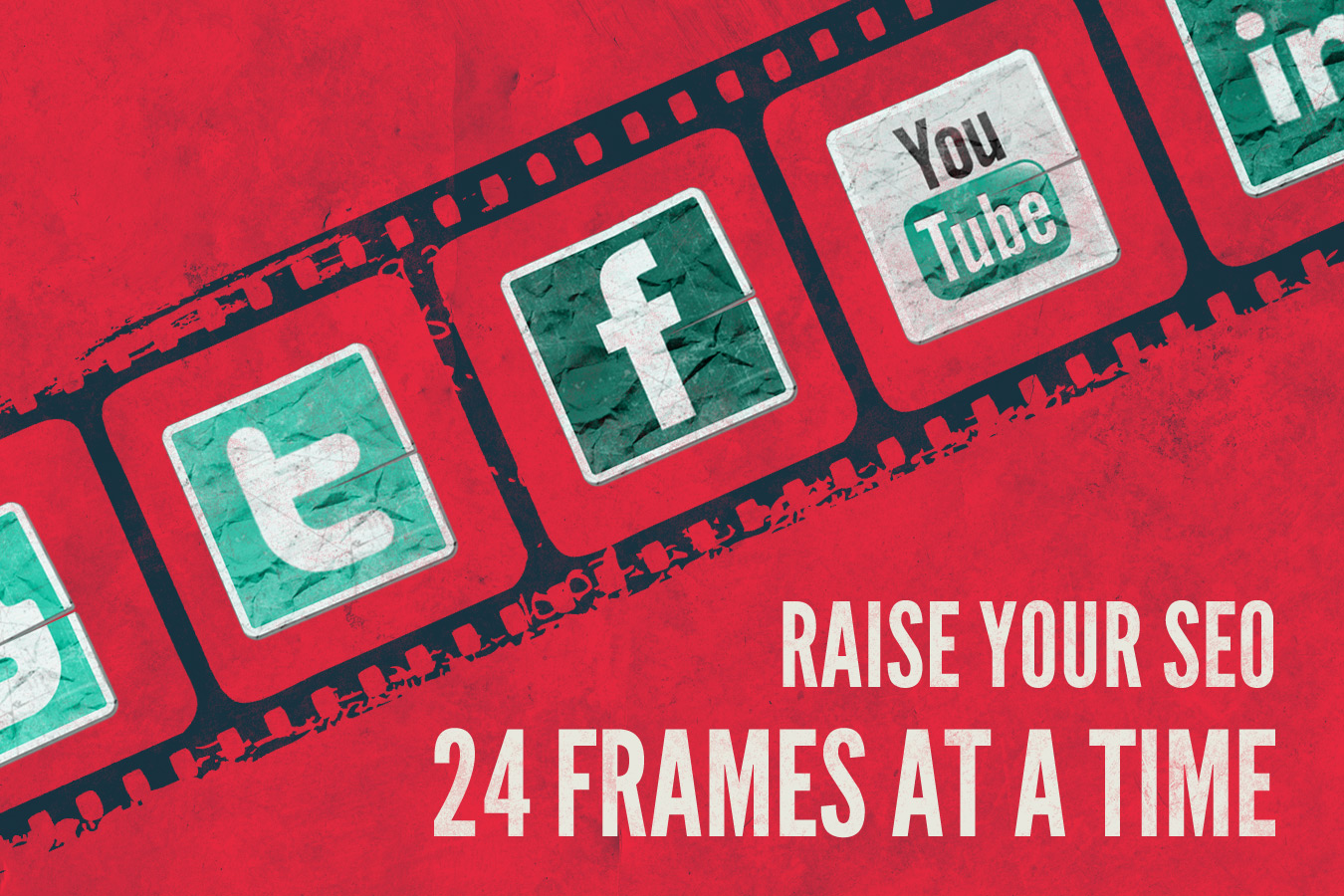 t

f

You Tube

in

RAISE YOUR SEO
24 FRAMES AT A TIME