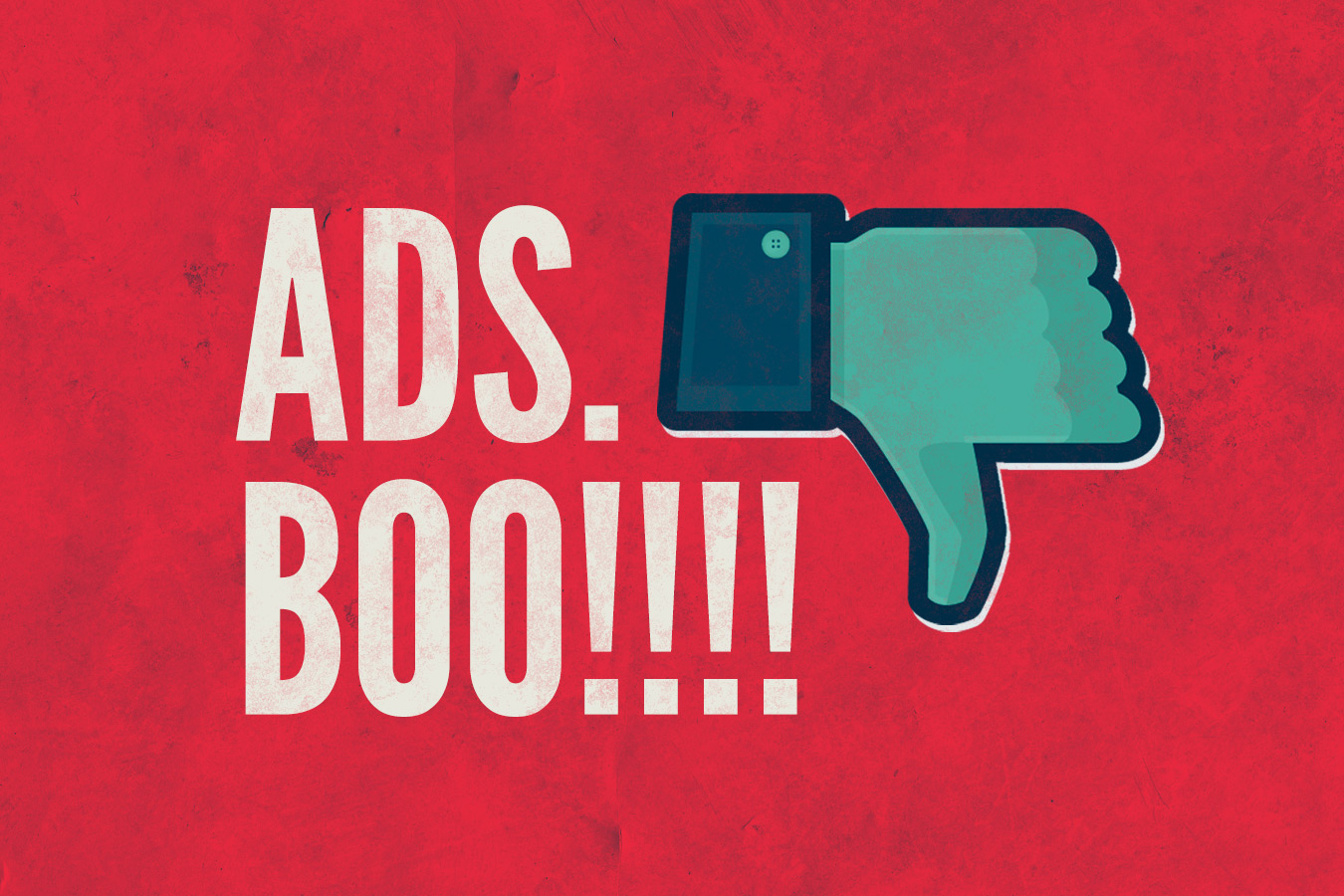 ADS.
BOO!!!!