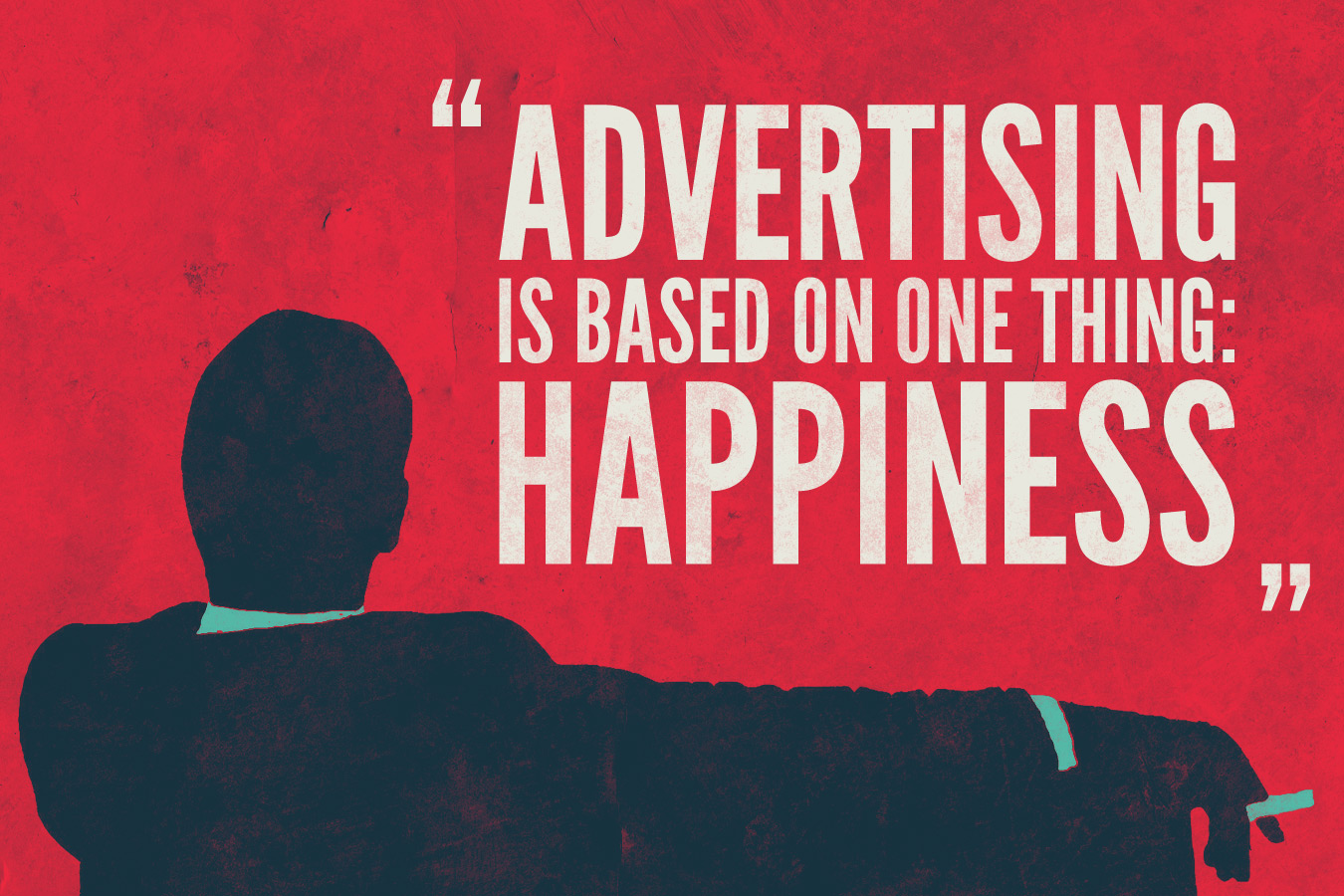 “ADVERTISING IS BASED ON ONE THING: HAPPINESS”