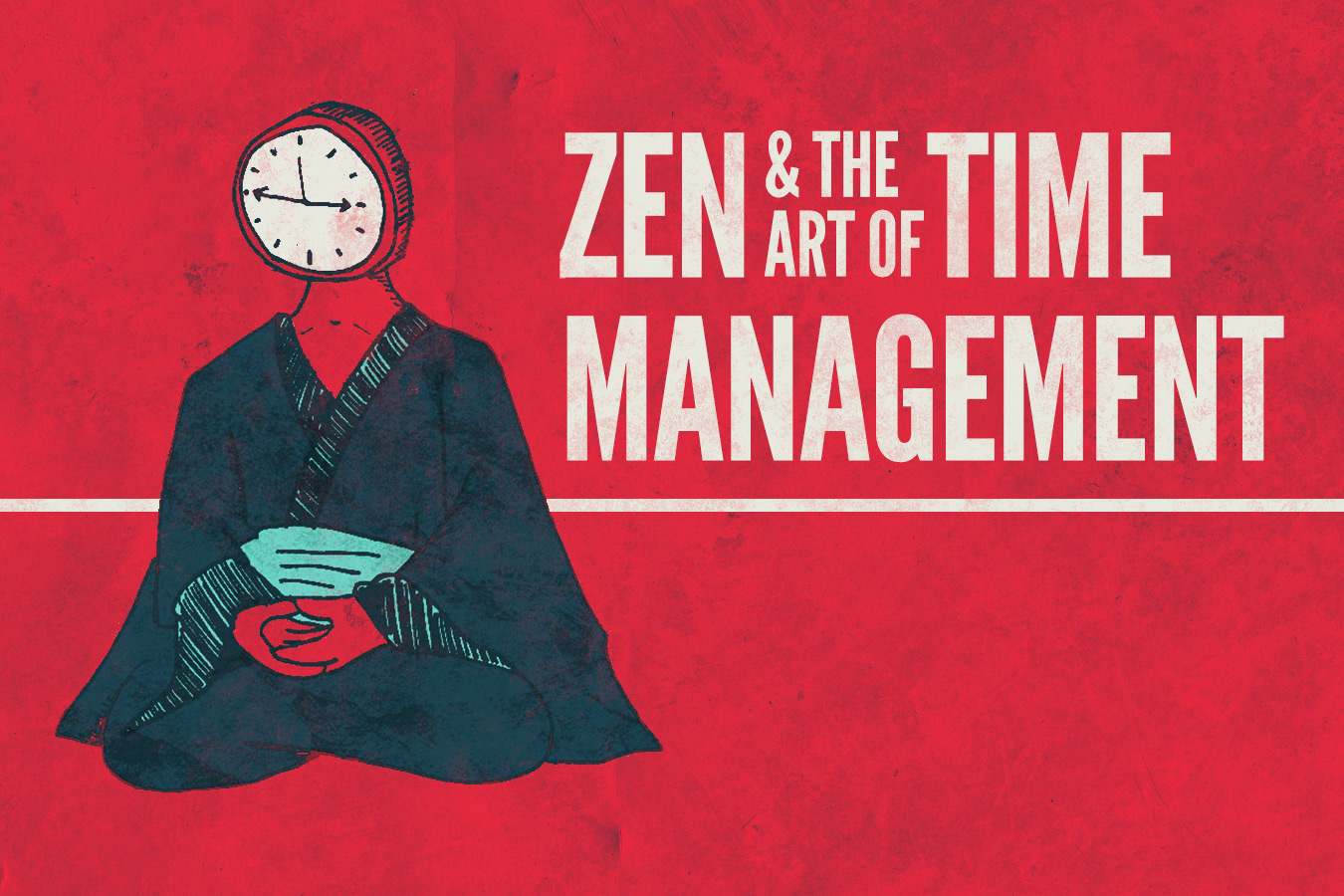 ZEN & THE ART OF TIME MANAGEMENT