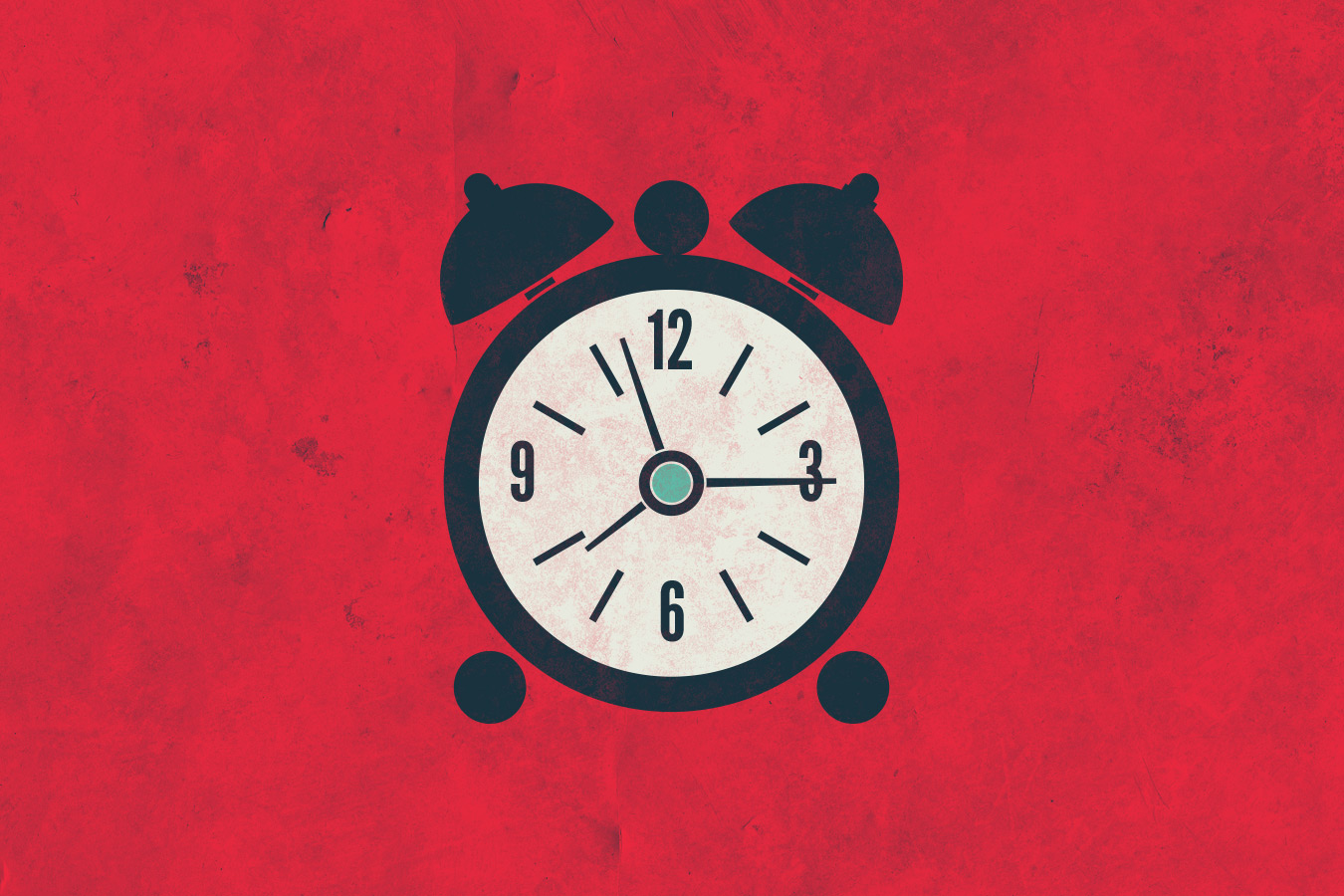 12
9
3
6