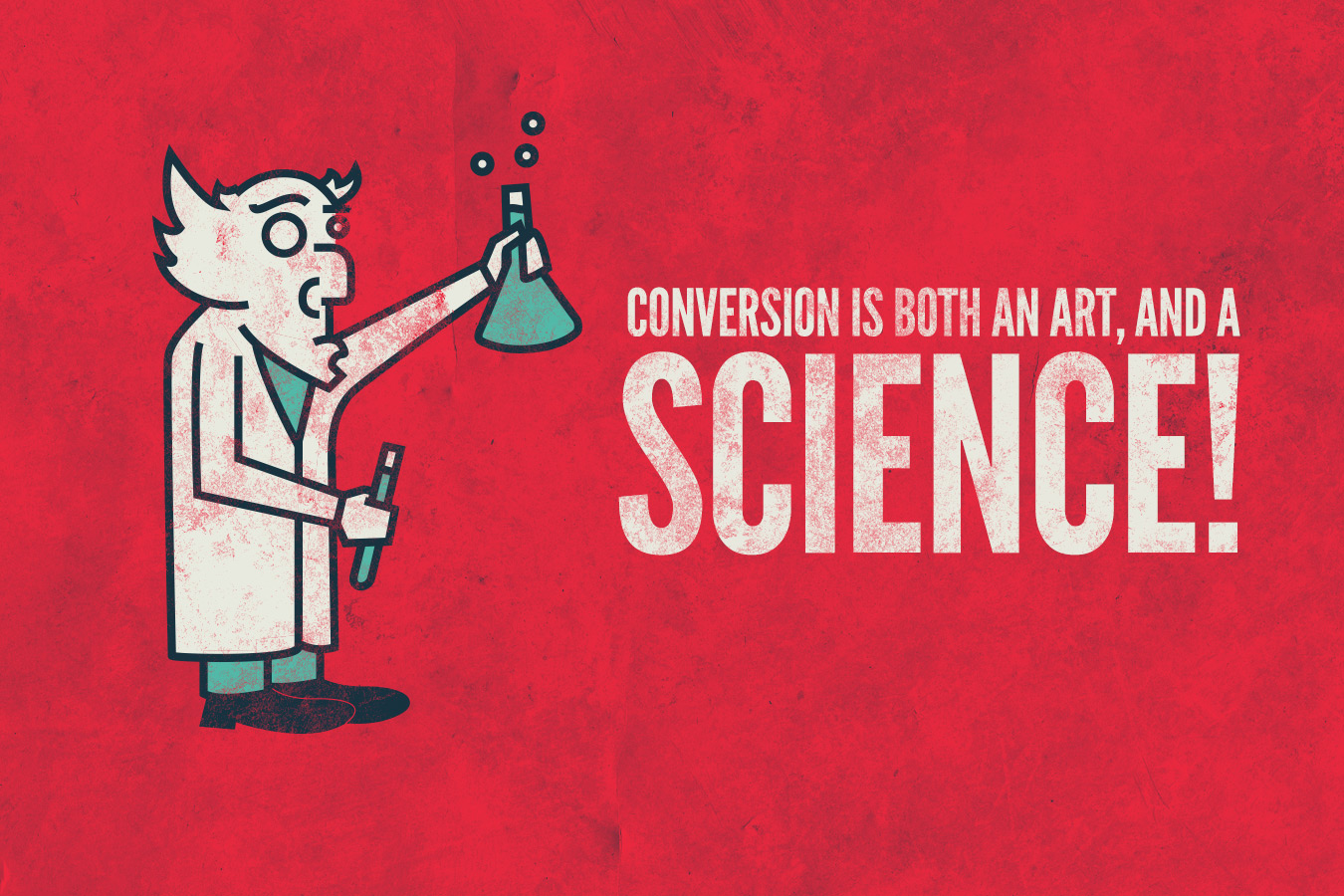 CONVERSION IS BOTH AN ART, AND A
SCIENCE!