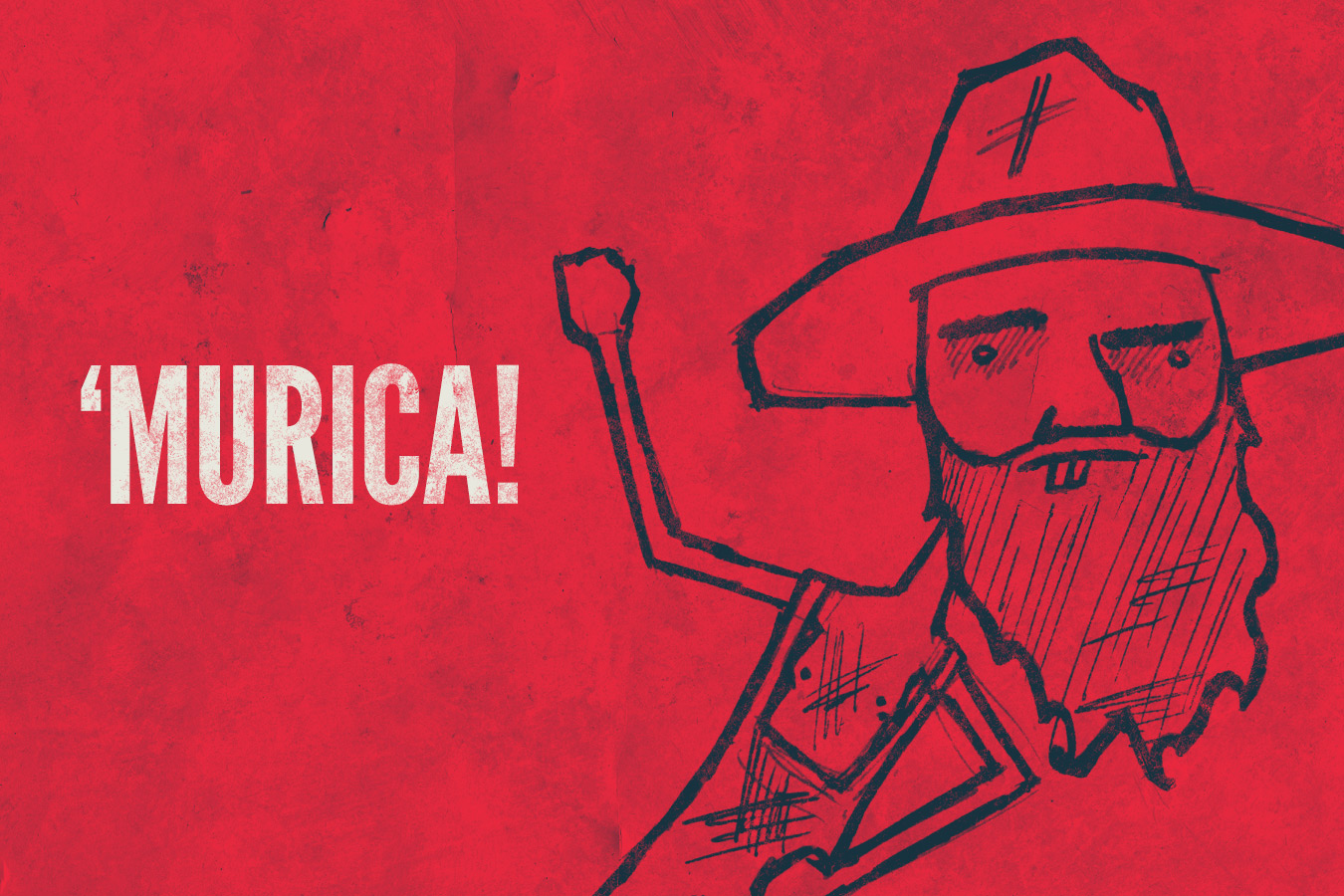 ‘MURICA!